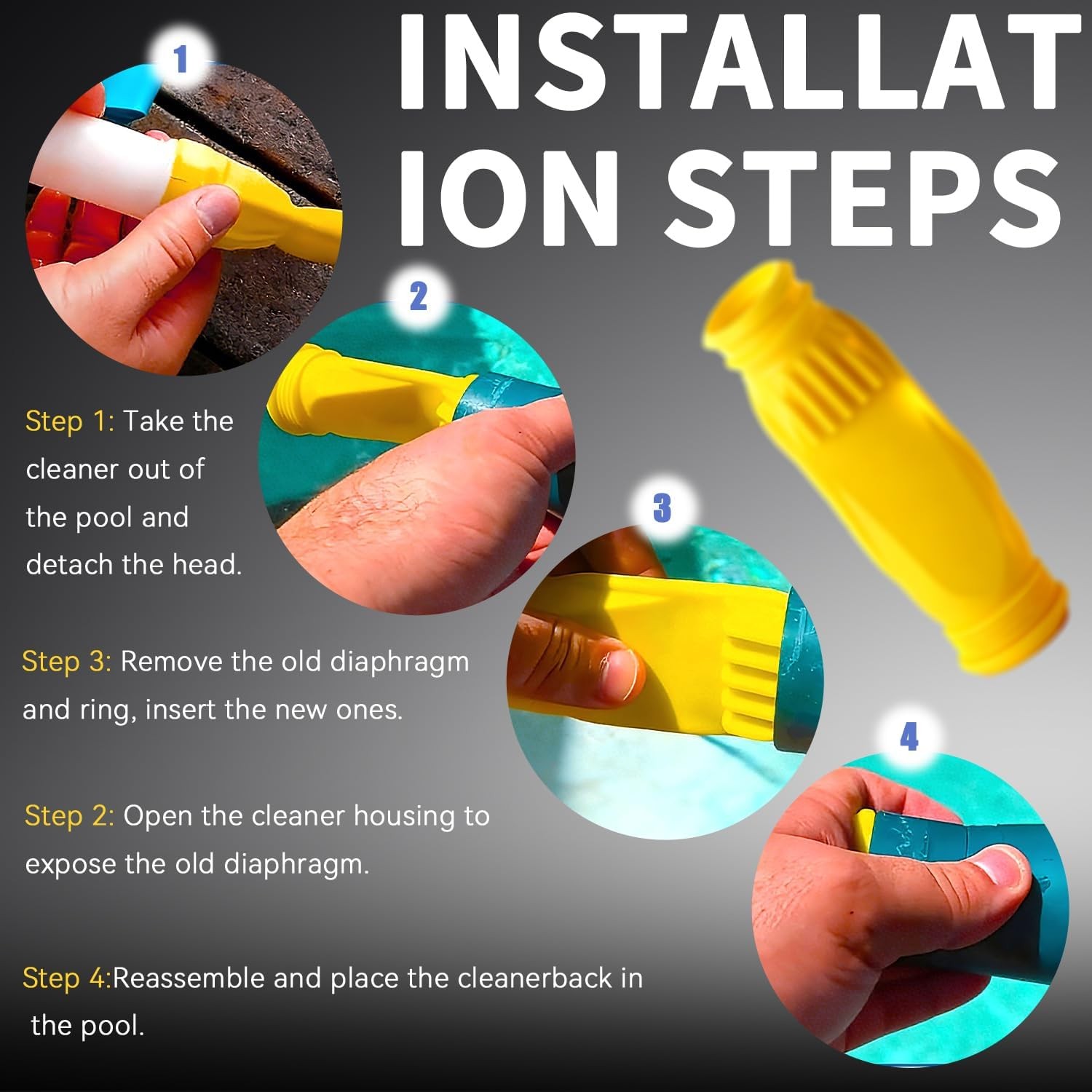 INSTALLAT ION STEPS

1

2

3

4

Step 1: Take the cleaner out of the pool and detach the head.

Step 3: Remove the old diaphragm and ring, insert the new ones.

Step 2: Open the cleaner housing to expose the old diaphragm.

Step 4:Reassemble and place the cleanerback in the pool.