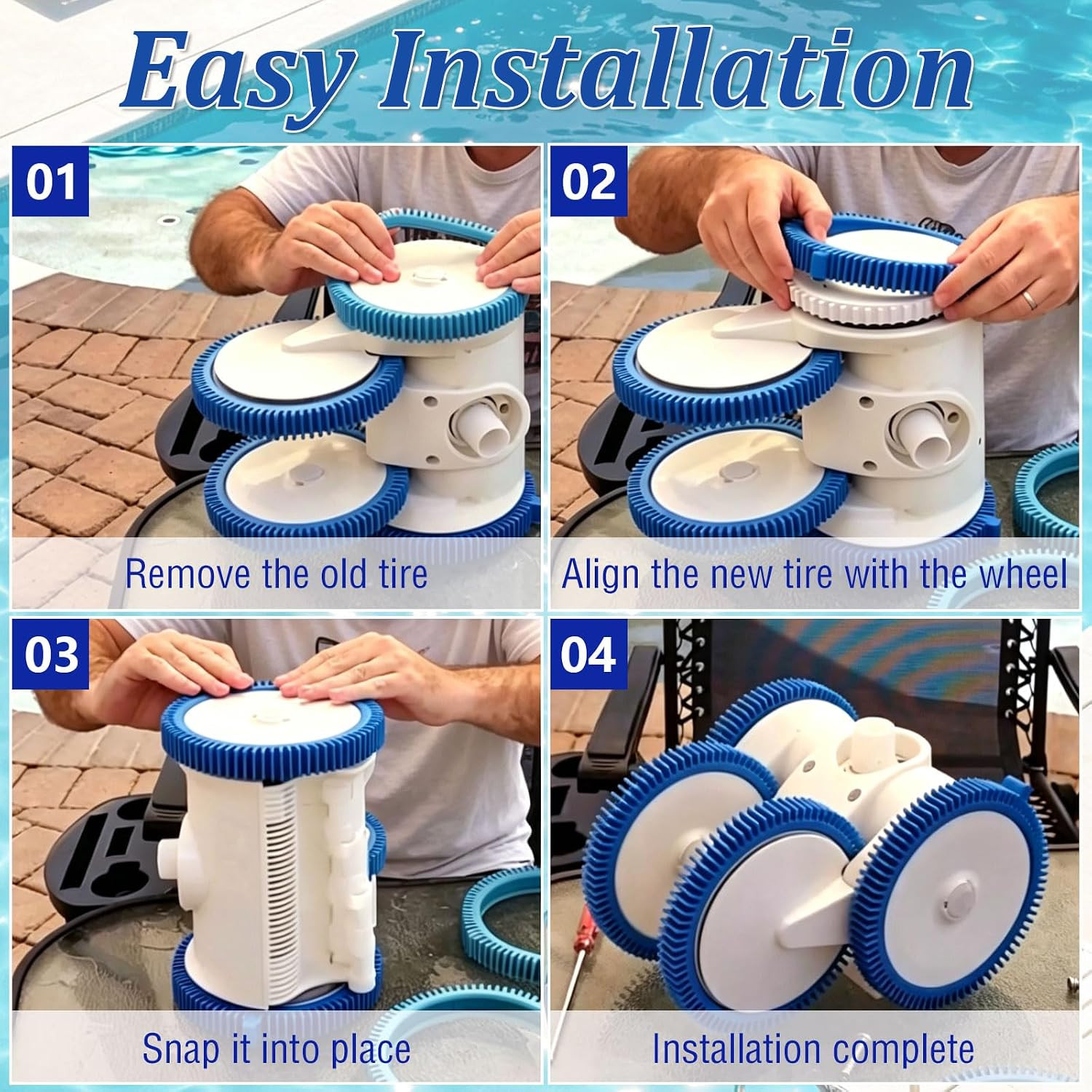 Easy Installation

01

Remove the old tire

02

Align the new tire with the wheel

03

Snap it into place

04

Installation complete