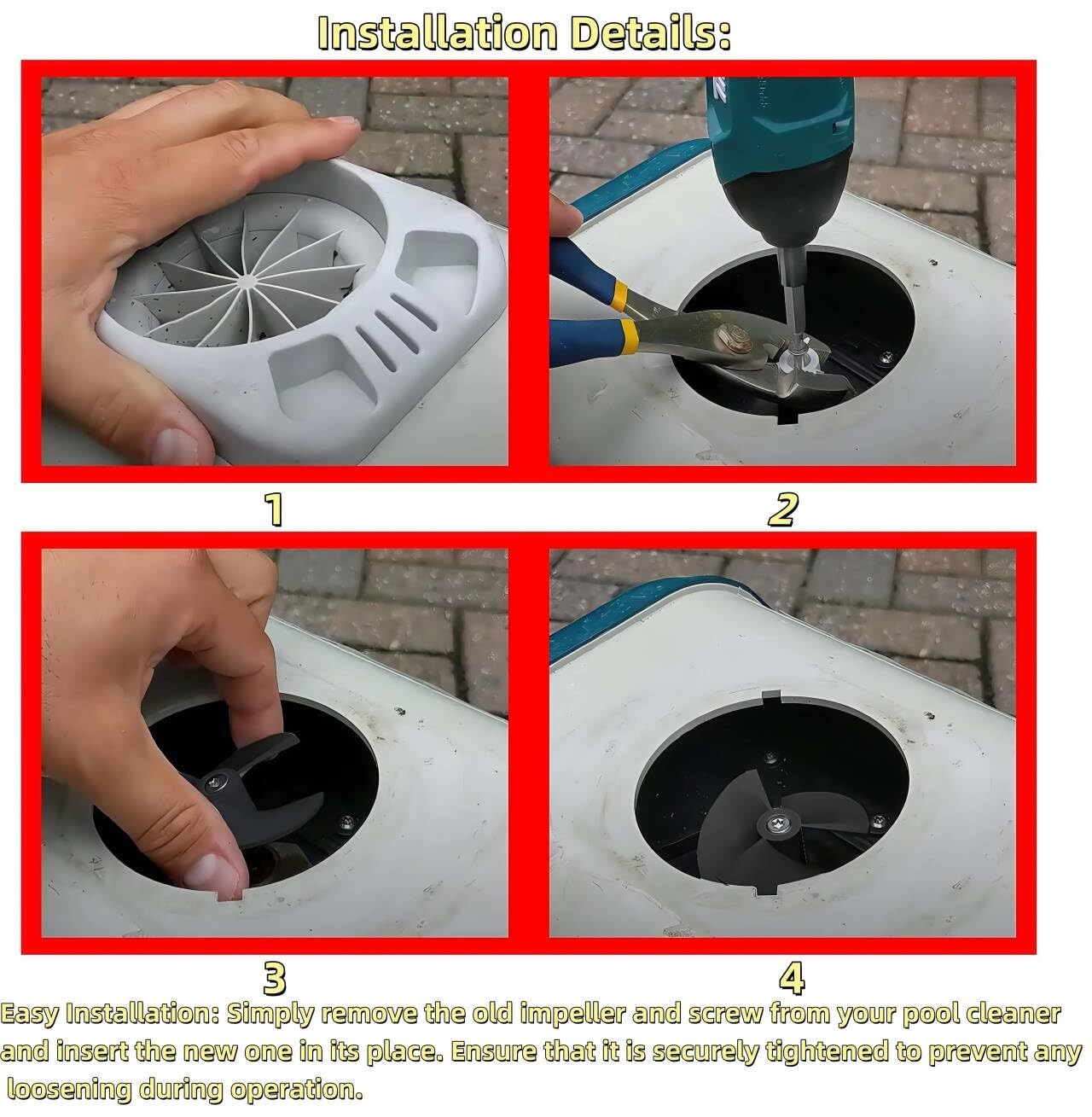 Installation Details:

1

2

3

4

Easy Installation: Simply remove the old impeller and screw from your pool cleaner and insert the new one in its place. Ensure that it is securely tightened to prevent any loosening during operation.