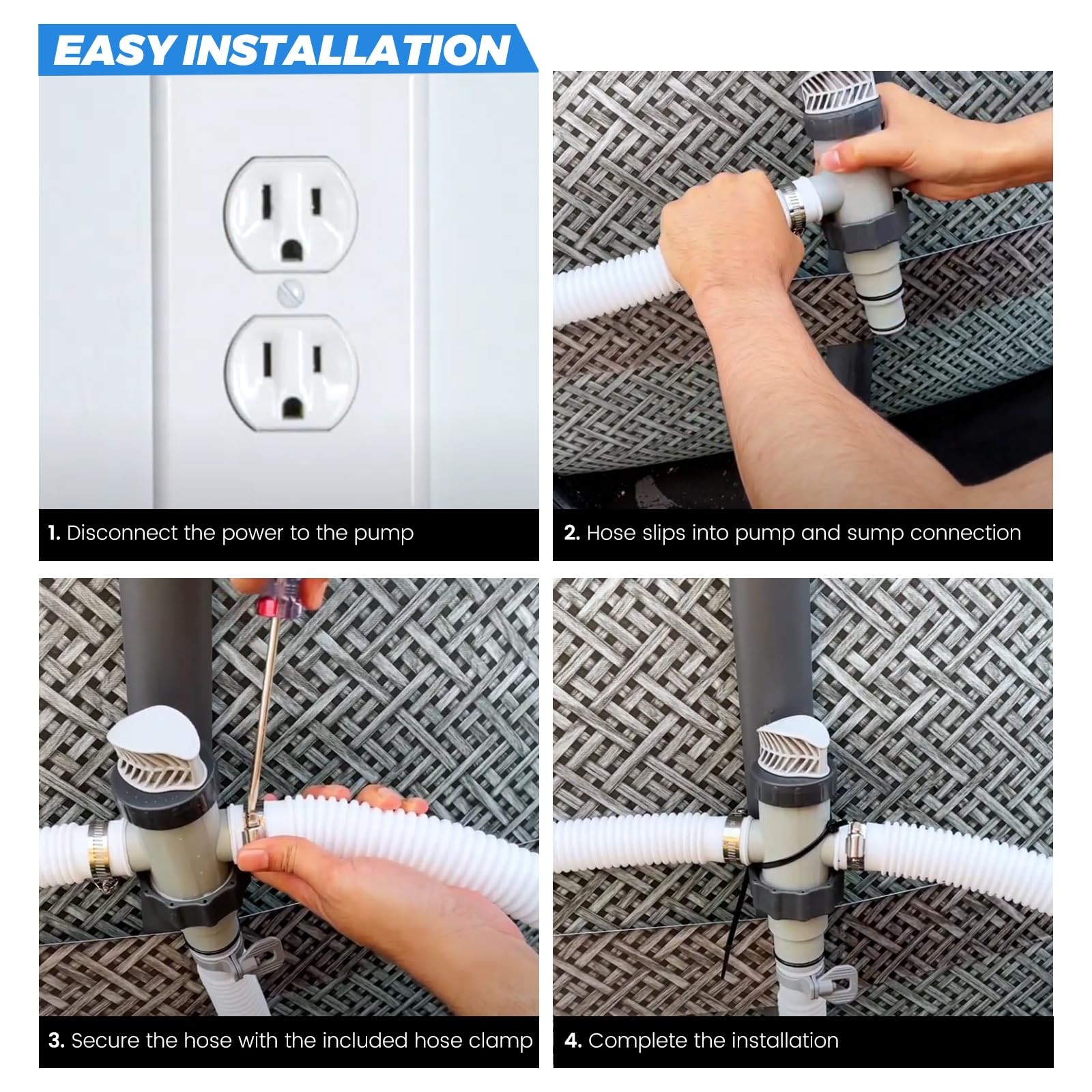 EASY INSTALLATION

1. Disconnect the power to the pump

2. Hose slips into pump and sump connection

3. Secure the hose with the included hose clamp

4. Complete the installation