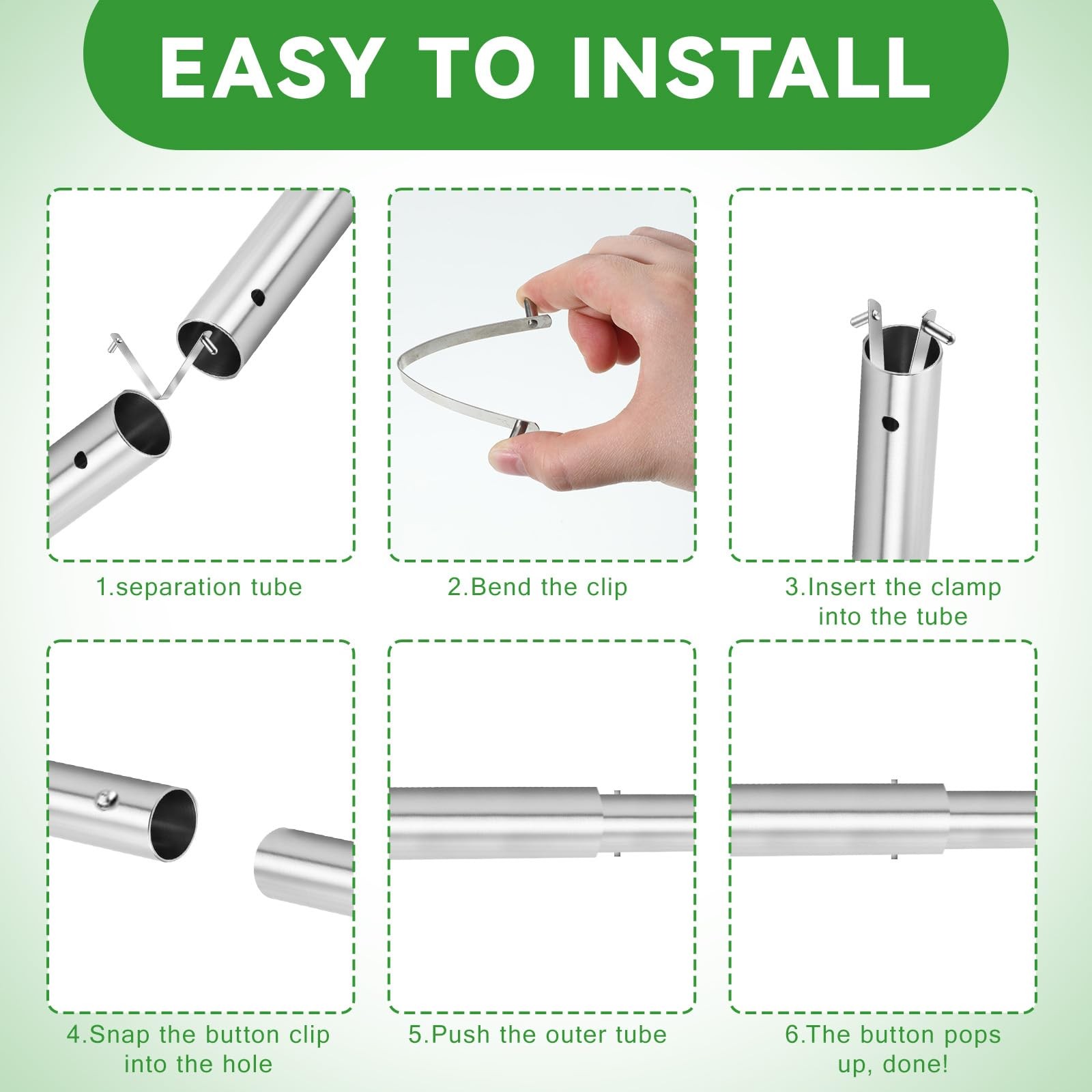 EASY TO INSTALL

1.separation tube

2.Bend the clip

3.Insert the clamp into the tube

4.Snap the button clip into the hole

5.Push the outer tube

6.The button pops up, done!