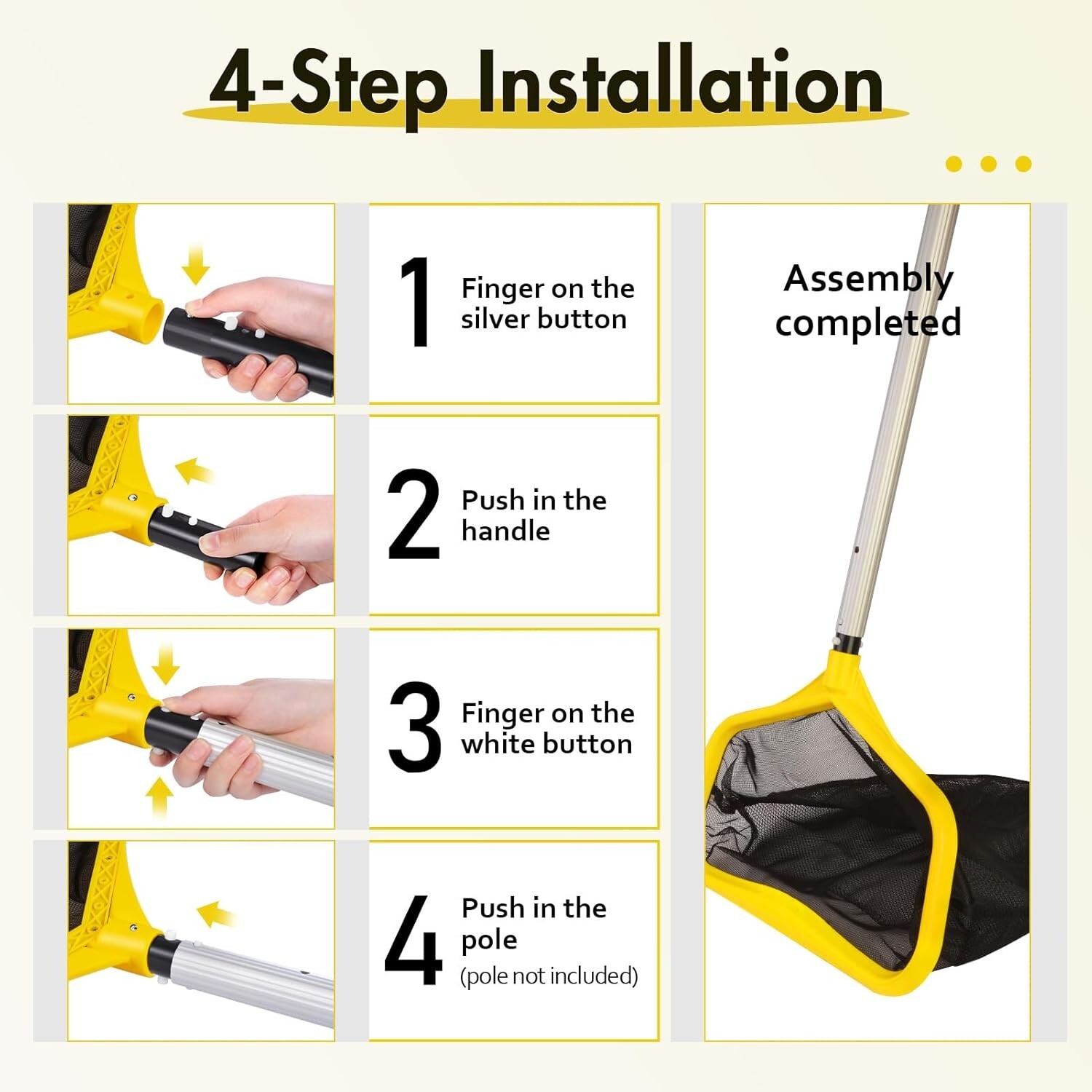 4-Step Installation

1 Finger on the silver button

2 Push in the handle

3 Finger on the white button

4 Push in the pole
(pole not included)

Assembly completed