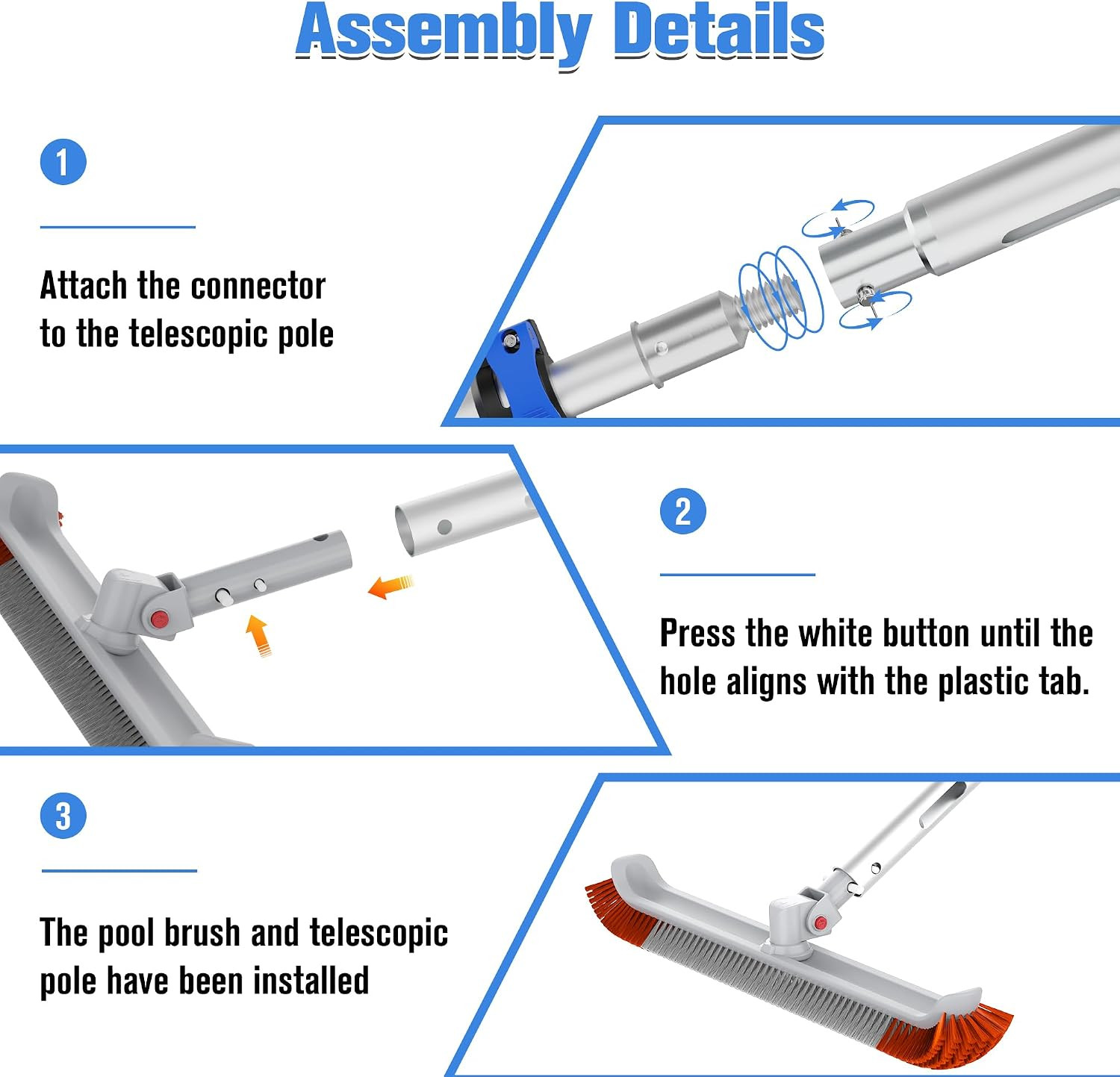 Assembly Details

1

Attach the connector to the telescopic pole

2

Press the white button until the hole aligns with the plastic tab.

3

The pool brush and telescopic pole have been installed