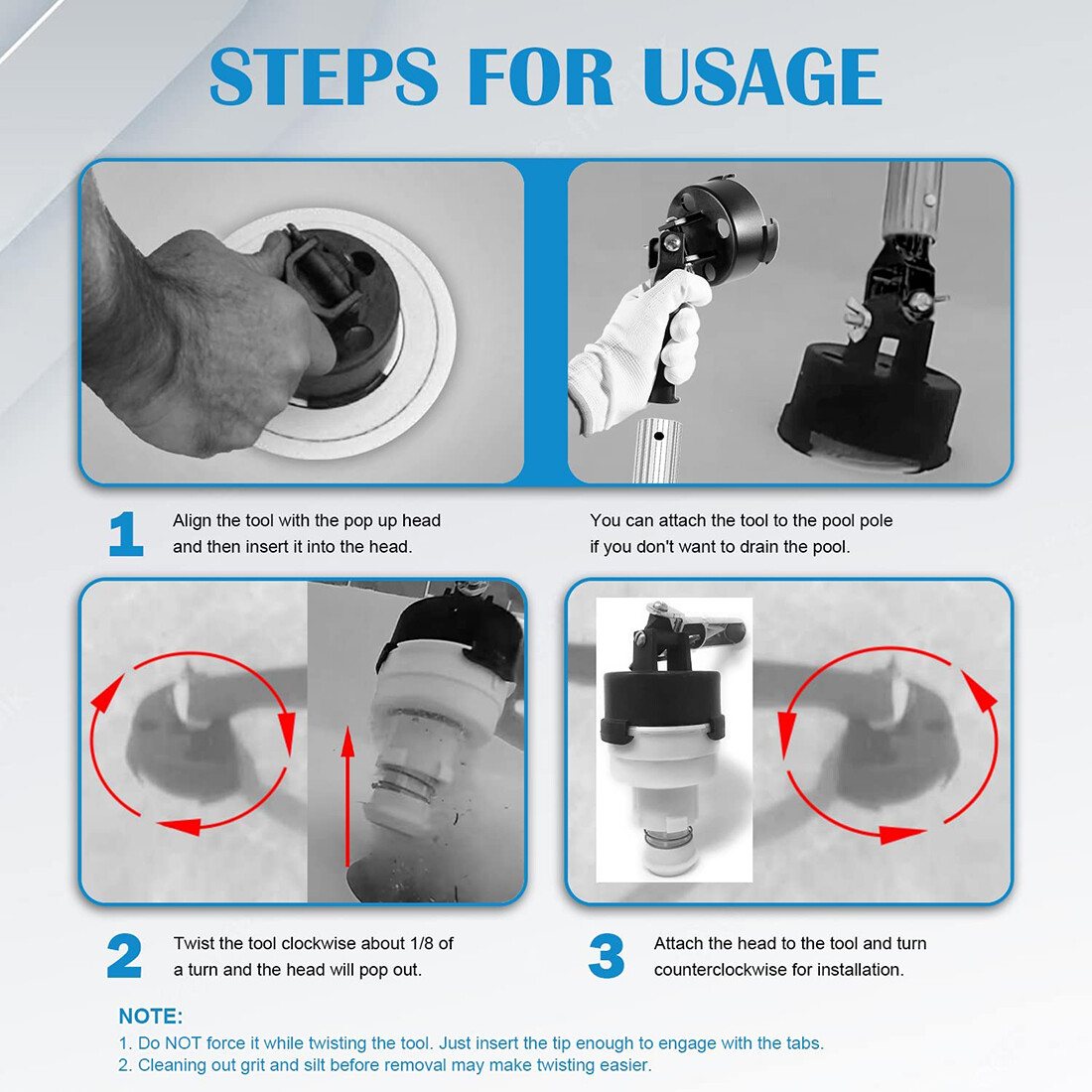 STEPS FOR USAGE

1 Align the tool with the pop up head and then insert it into the head.

You can attach the tool to the pool pole if you don't want to drain the pool.

2 Twist the tool clockwise about 1/8 of a turn and the head will pop out.

3 Attach the head to the tool and turn counterclockwise for installation.

NOTE:
1. Do NOT force it while twisting the tool. Just insert the tip enough to engage with the tabs.
2. Cleaning out grit and silt before removal may make twisting easier.