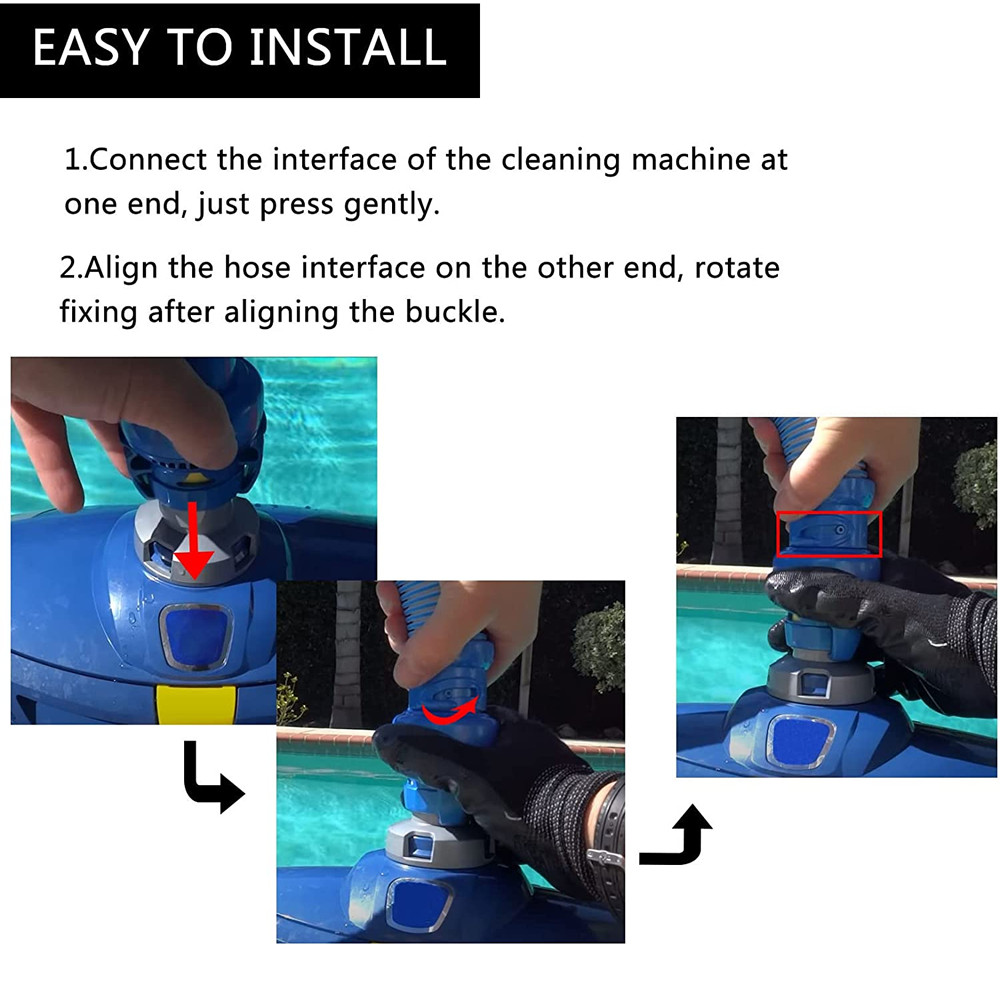 EASY TO INSTALL

1.Connect the interface of the cleaning machine at one end, just press gently.

2.Align the hose interface on the other end, rotate fixing after aligning the buckle.