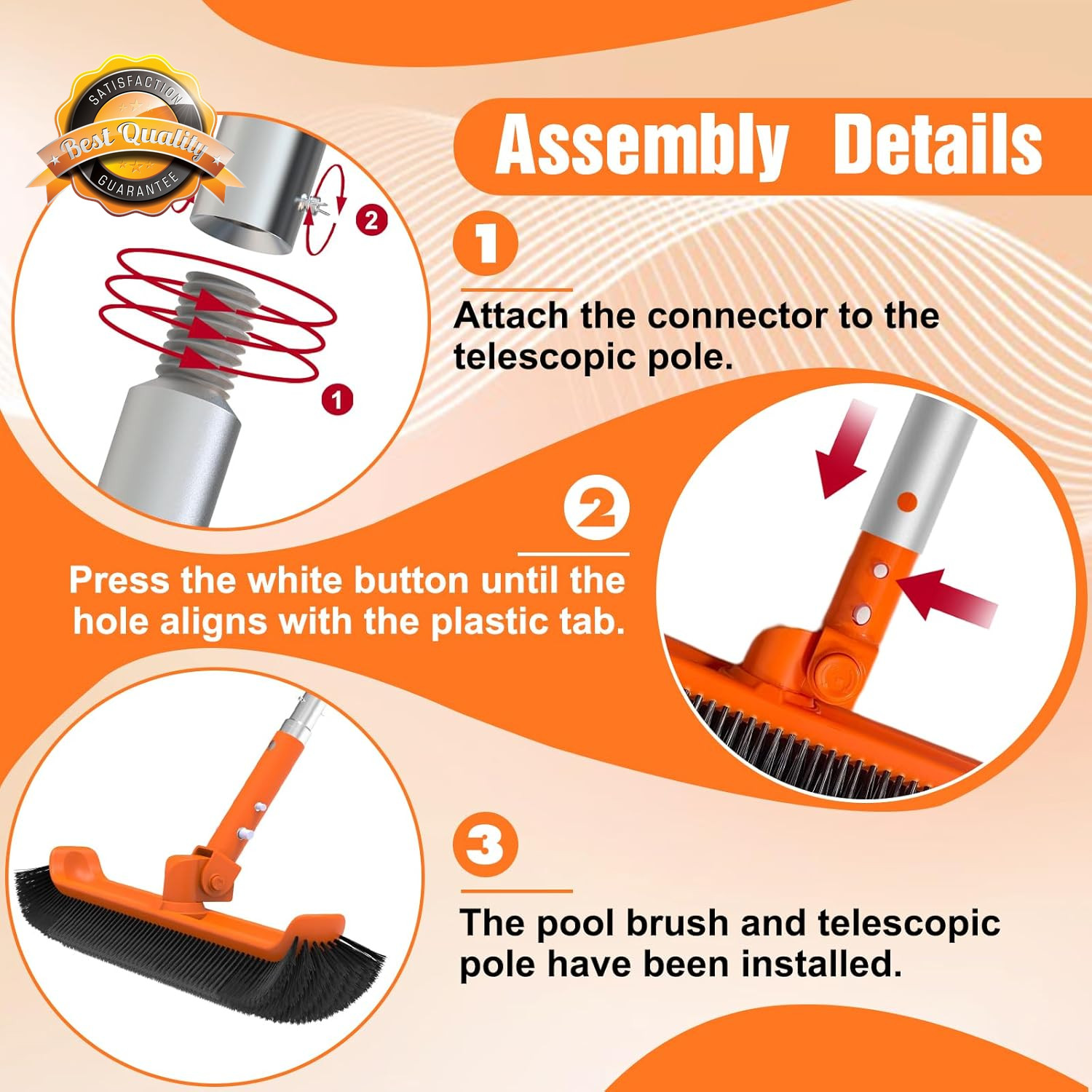 SATISFACTION
Best Quality
GUARANTEE

2

1

Assembly Details

1

Attach the connector to the telescopic pole.

2

Press the white button until the hole aligns with the plastic tab.

3

The pool brush and telescopic pole have been installed.