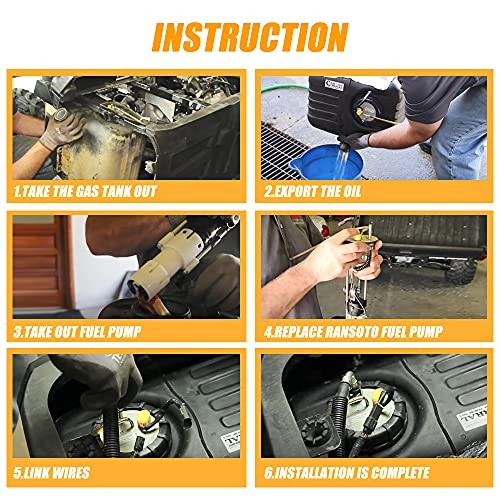 INSTRUCTION

1.TAKE THE GAS TANK OUT

2.EXPORT THE OIL

3.TAKE OUT FUEL PUMP

4.REPLACE RANSOTO FUEL PUMP

5.LINK WIRES

6.INSTALLATION IS COMPLETE