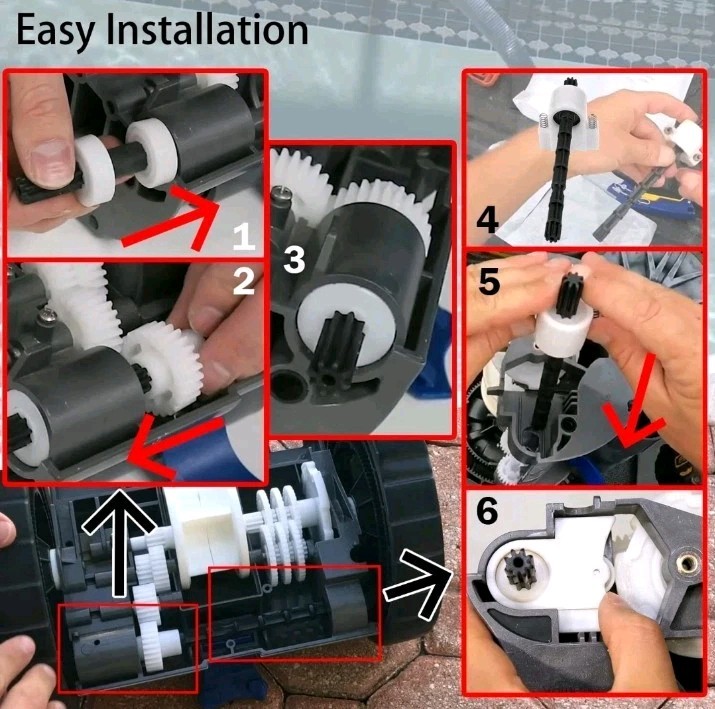 Easy Installation

1

2

3

4

5

6