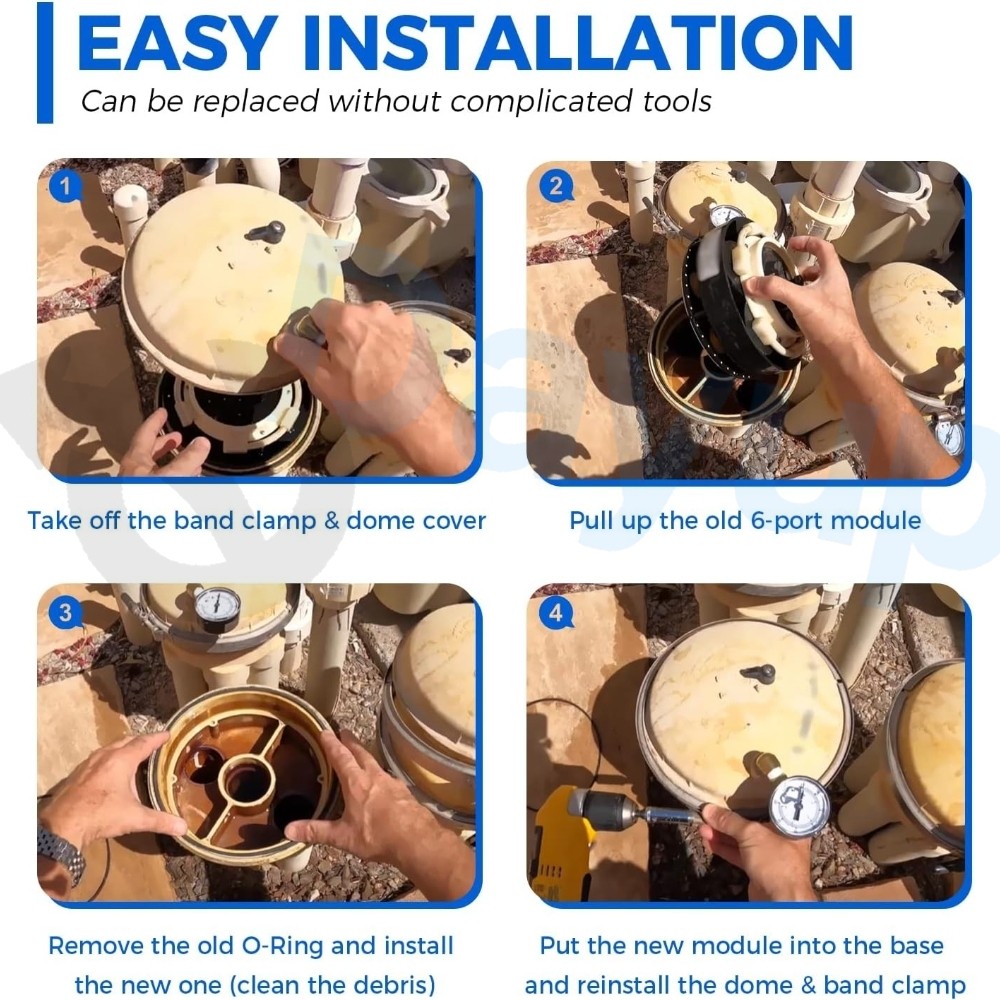 EASY INSTALLATION

Can be replaced without complicated tools

1

Take off the band clamp & dome cover

2

Pull up the old 6-port module

3

Remove the old O-Ring and install the new one (clean the debris)

4

Put the new module into the base and reinstall the dome & band clamp