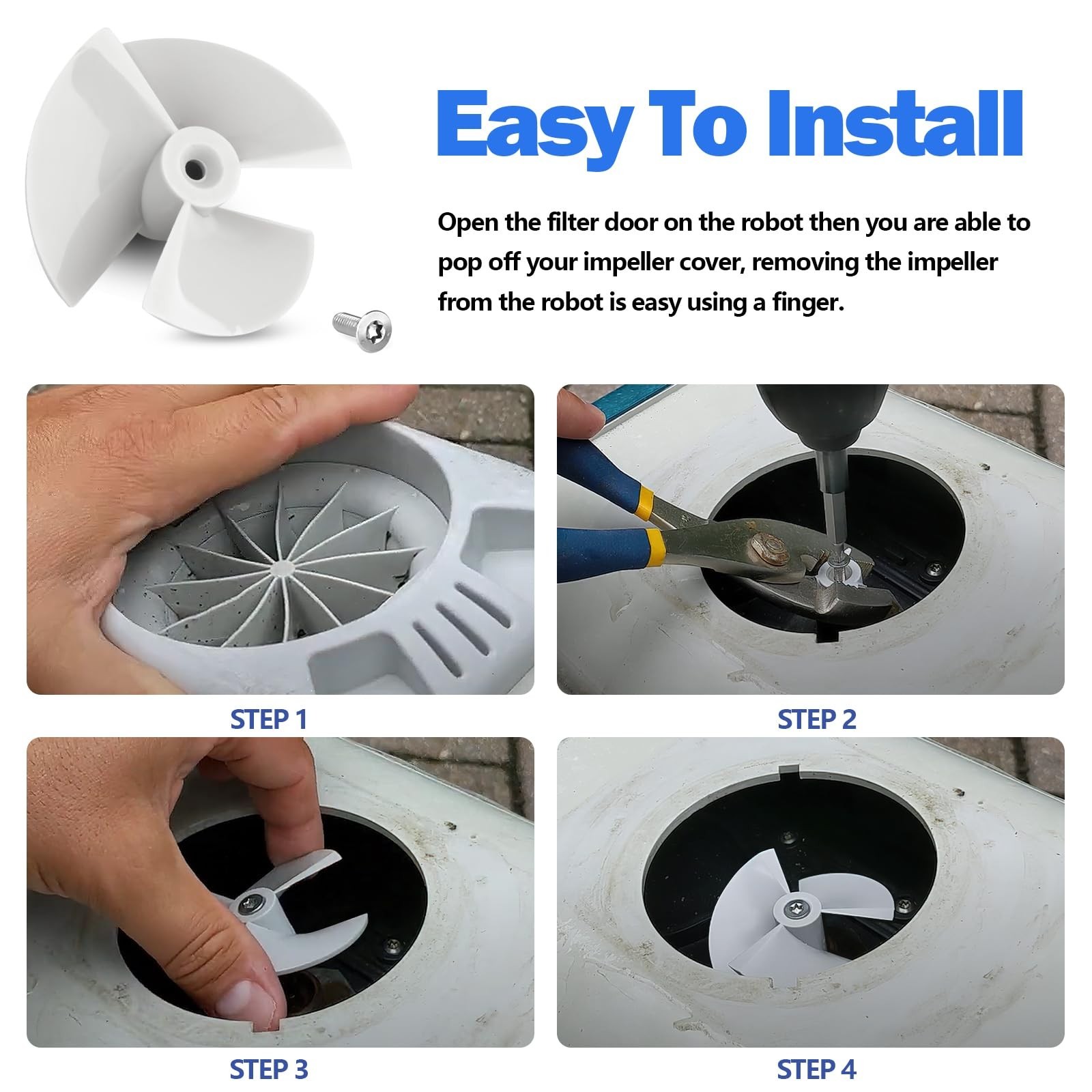 Easy To Install

Open the filter door on the robot then you are able to pop off your impeller cover, removing the impeller from the robot is easy using a finger.

STEP 1

STEP 2

STEP 3

STEP 4