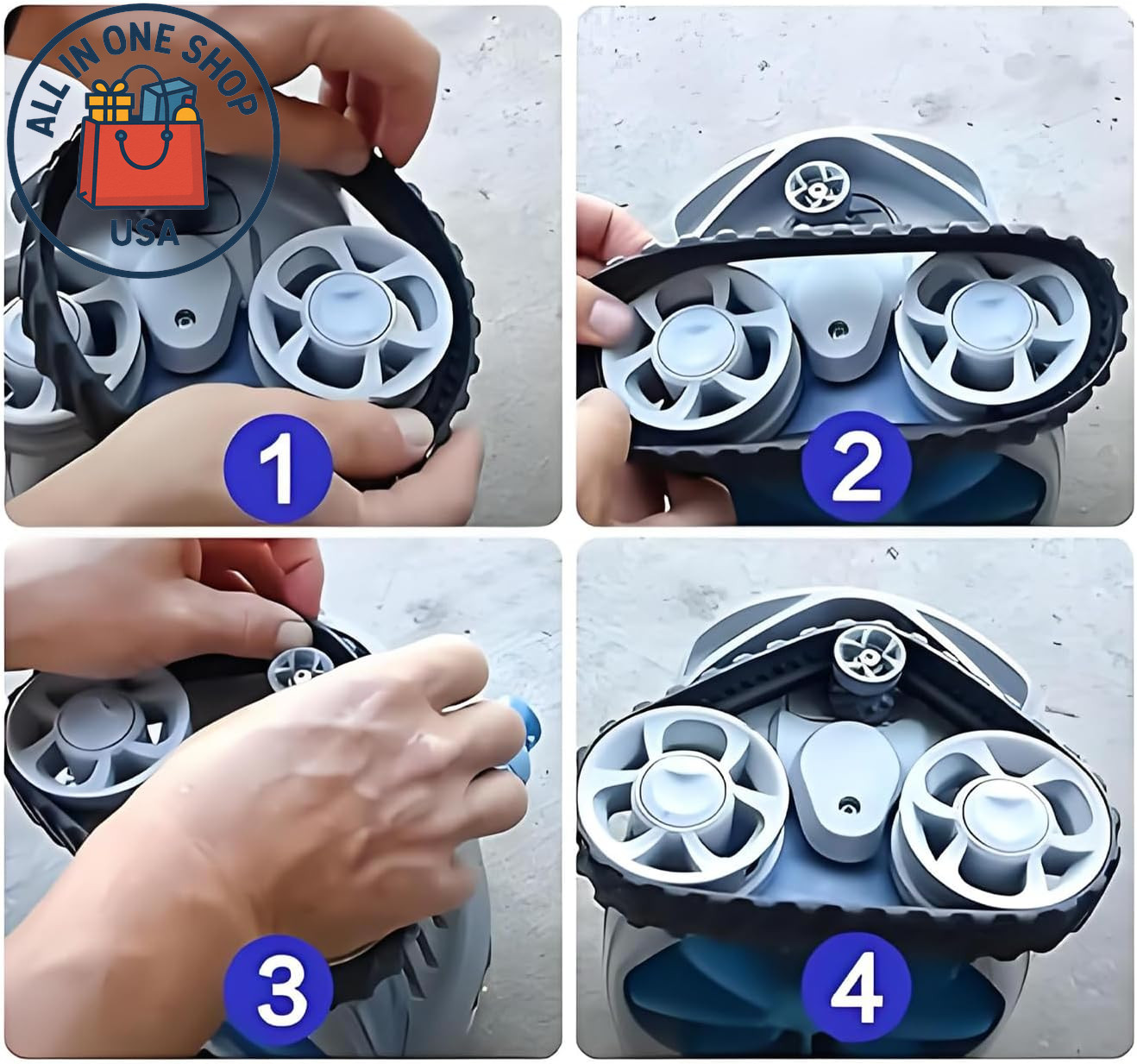 ALL IN ONE SHOP
USA

1

2

3

4