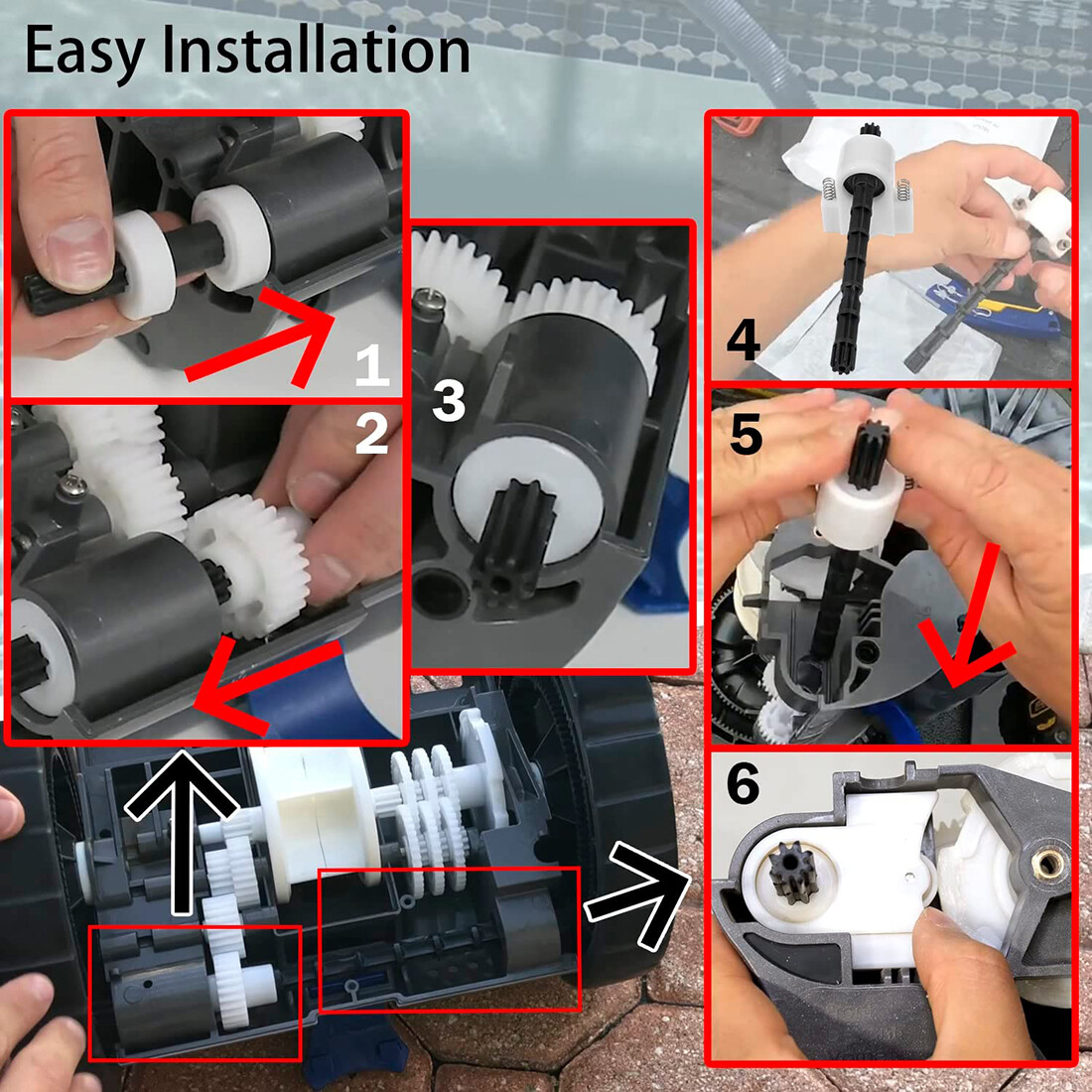 Easy Installation

1

2

3

4

5

6