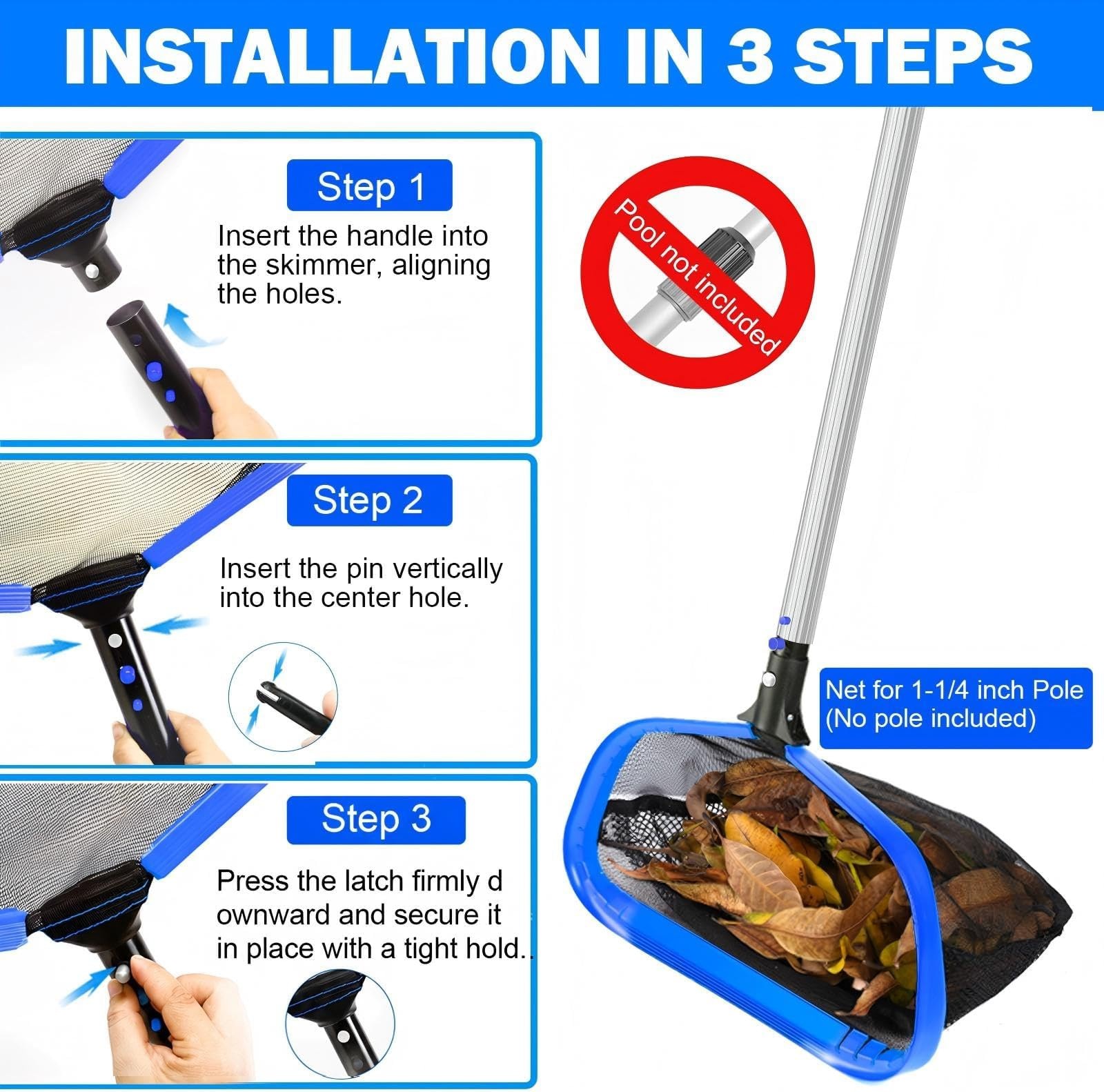 INSTALLATION IN 3 STEPS

Step 1

Insert the handle into the skimmer, aligning the holes.

Step 2

Insert the pin vertically into the center hole.

Step 3

Press the latch firmly d ownward and secure it in place with a tight hold..

Pool not included

Net for 1-1/4 inch Pole
(No pole included)