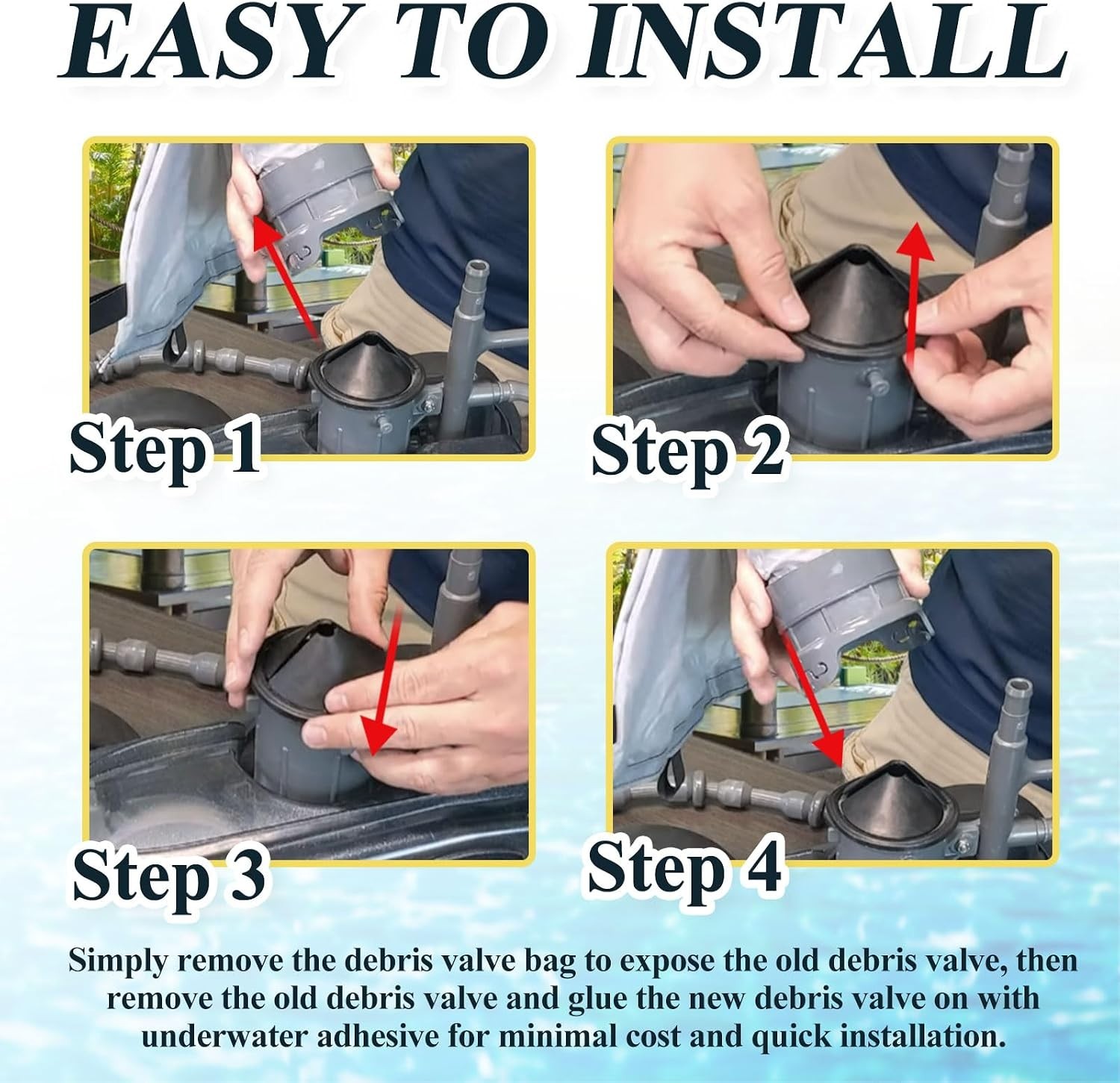 EASY TO INSTALL

Step 1

Step 2

Step 3

Step 4

Simply remove the debris valve bag to expose the old debris valve, then remove the old debris valve and glue the new debris valve on with underwater adhesive for minimal cost and quick installation.