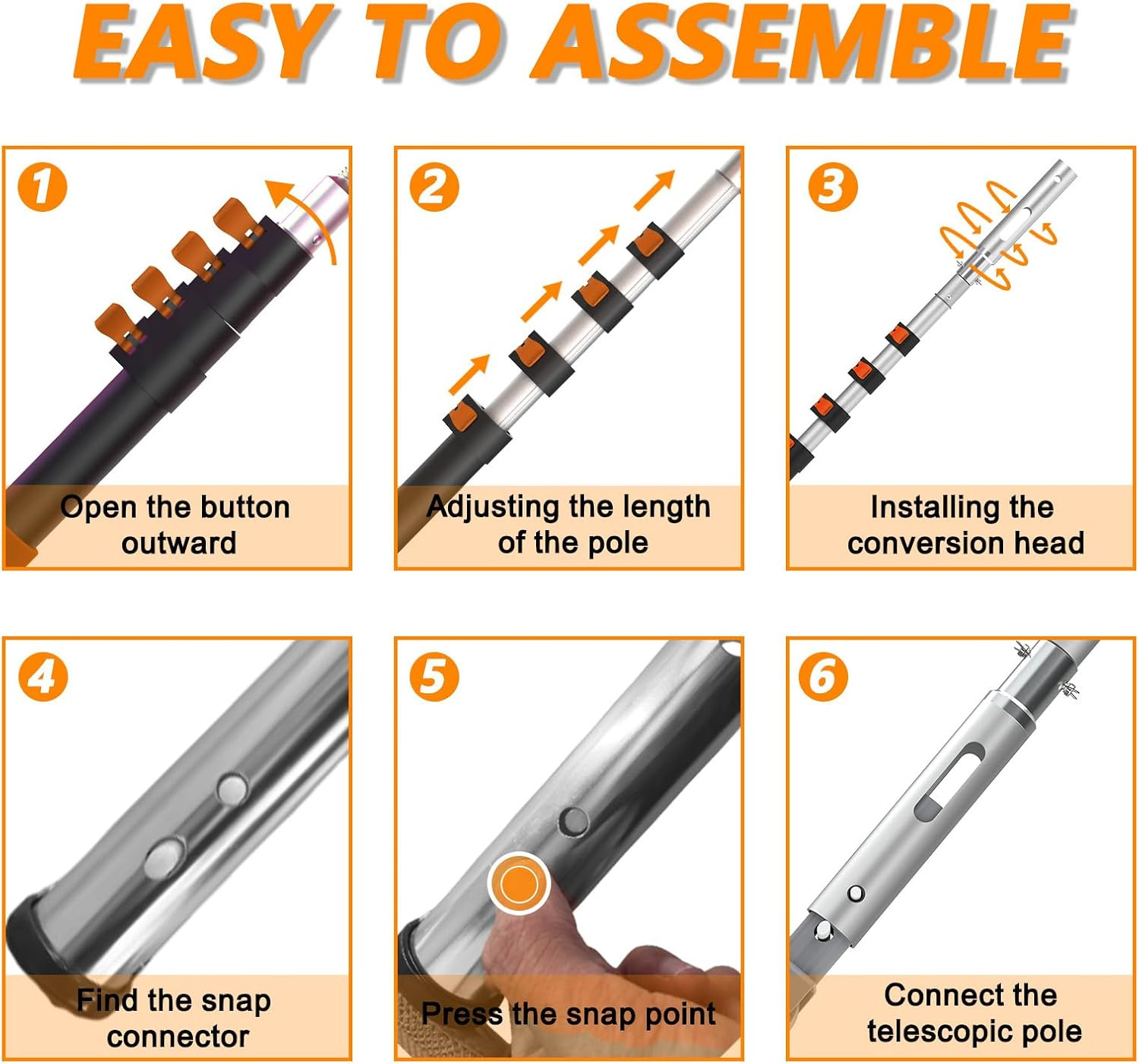 EASY TO ASSEMBLE

1
Open the button outward

2
Adjusting the length of the pole

3
Installing the conversion head

4
Find the snap connector

5
Press the snap point

6
Connect the telescopic pole