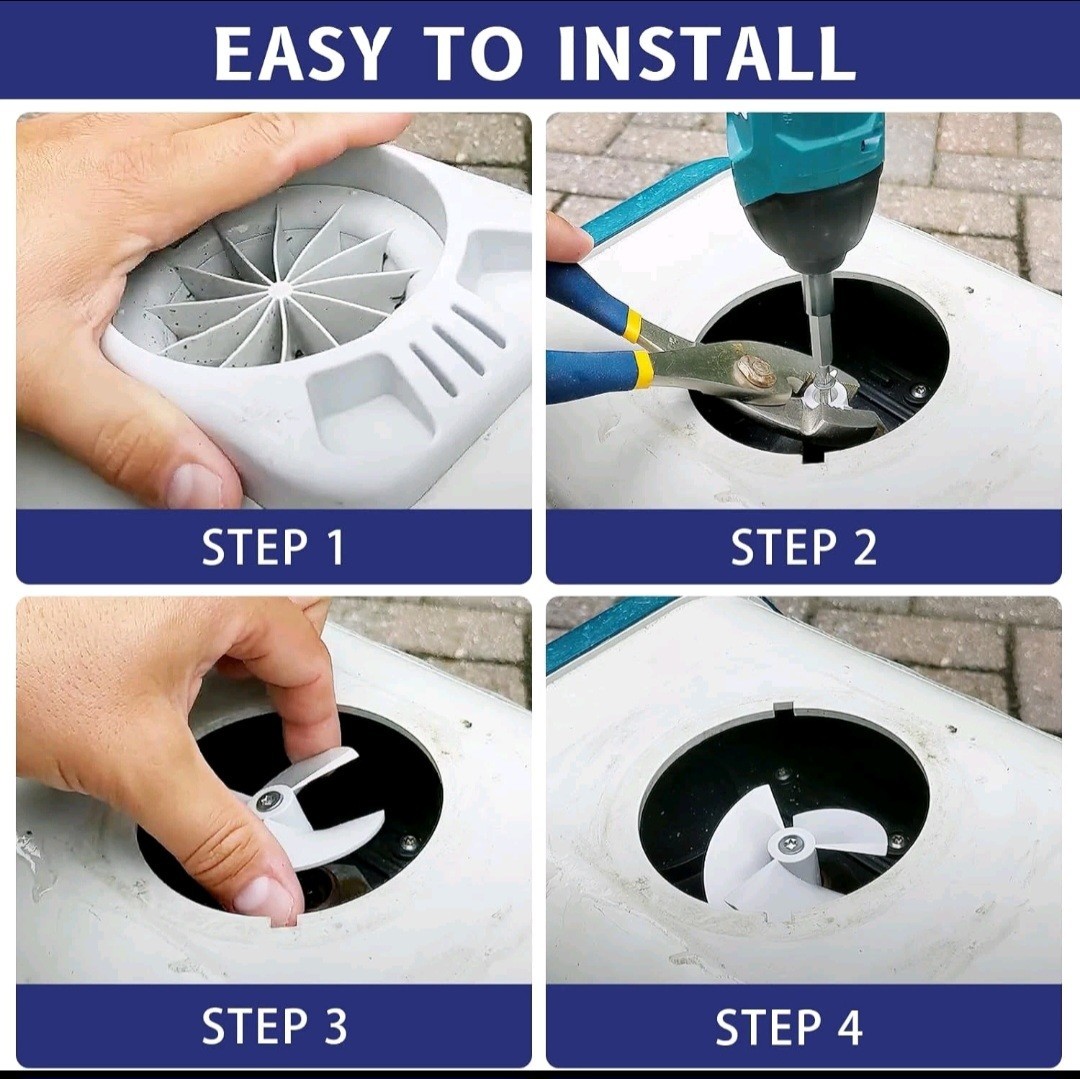 EASY TO INSTALL

STEP 1

STEP 2

STEP 3

STEP 4