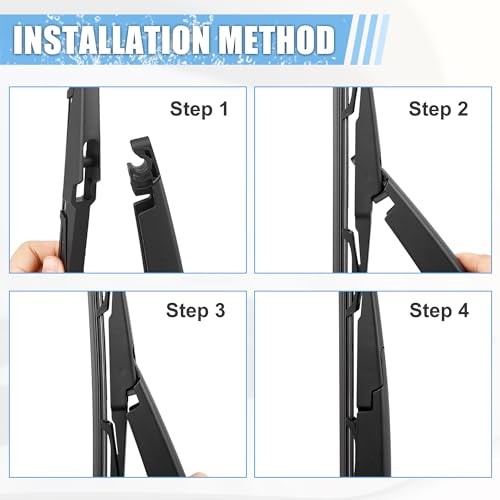 INSTALLATION METHOD

Step 1

Step 2

Step 3

Step 4