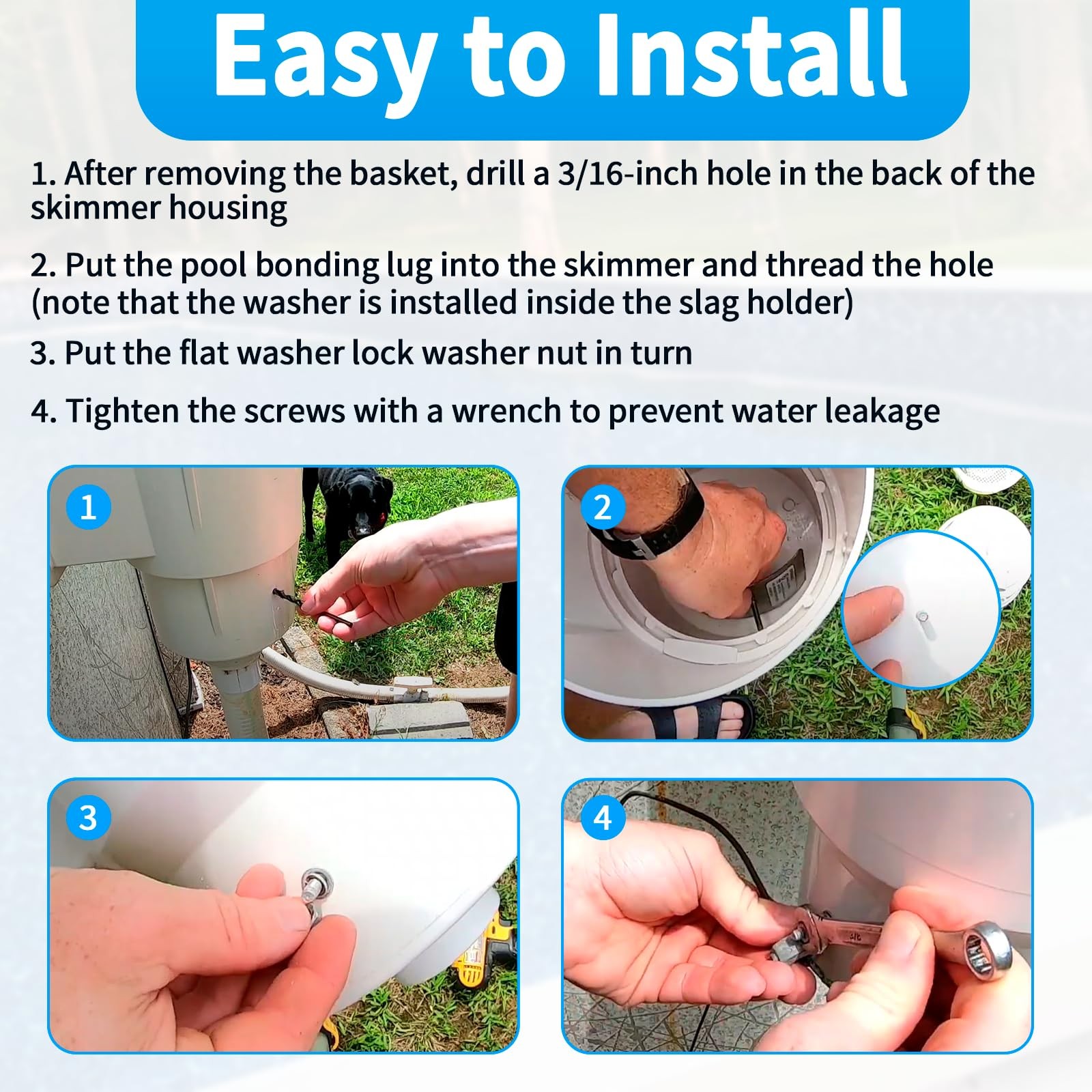 Easy to Install

1. After removing the basket, drill a 3/16-inch hole in the back of the skimmer housing

2. Put the pool bonding lug into the skimmer and thread the hole (note that the washer is installed inside the slag holder)

3. Put the flat washer lock washer nut in turn

4. Tighten the screws with a wrench to prevent water leakage

1

2

3

4