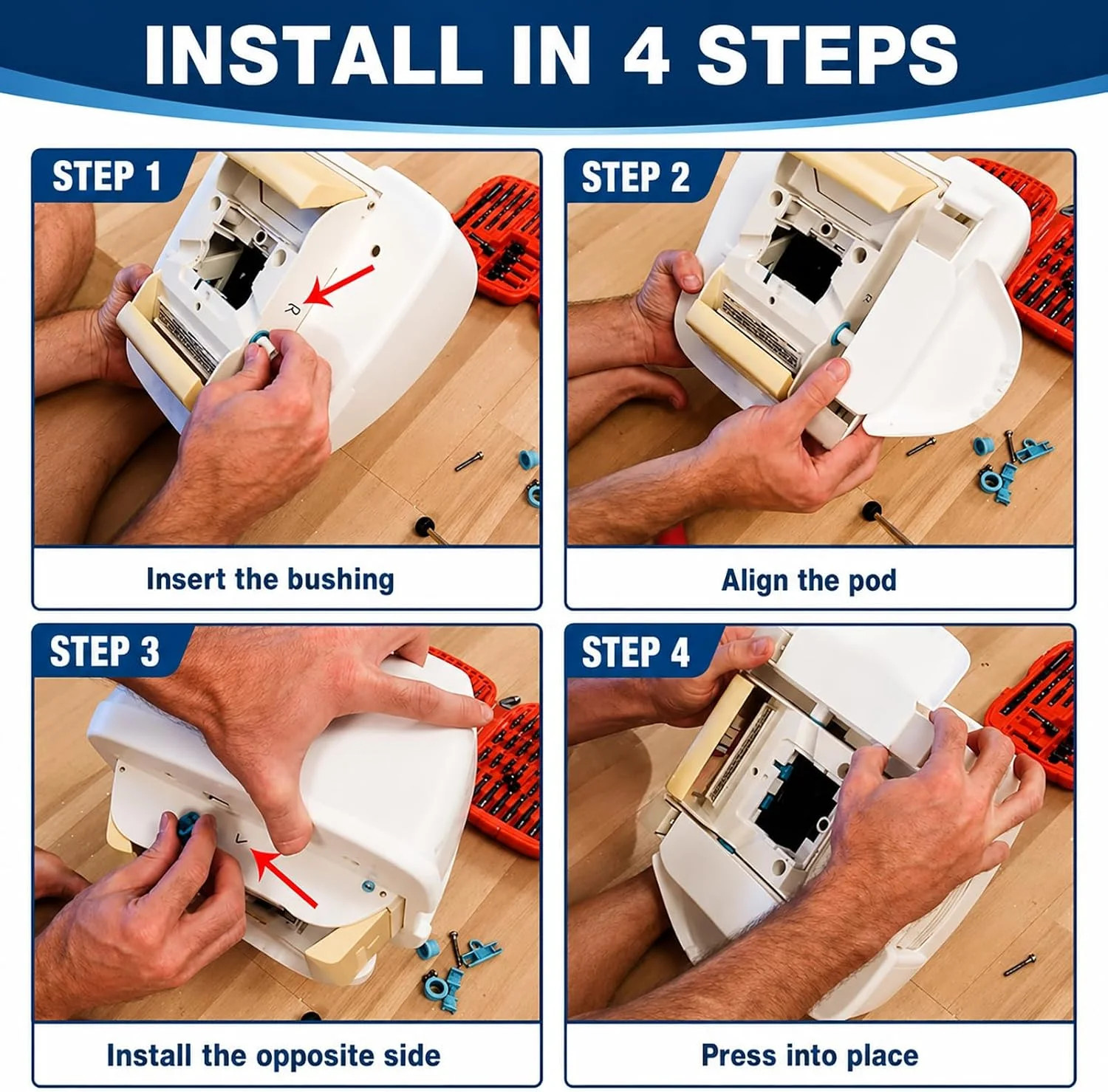 INSTALL IN 4 STEPS

STEP 1

R

Insert the bushing

STEP 2

R

Align the pod

STEP 3

L

Install the opposite side

STEP 4

Press into place