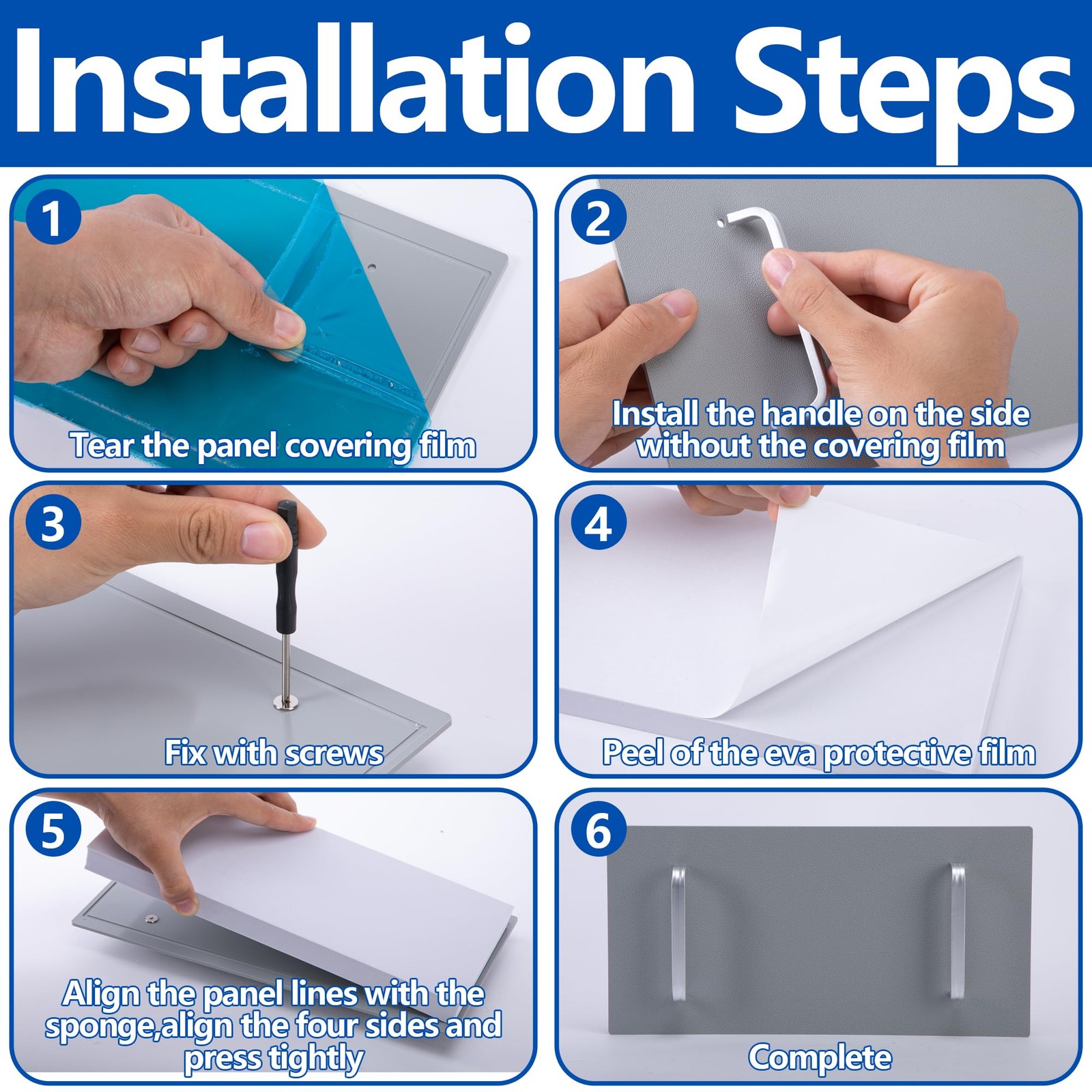 Installation Steps

1
Tear the panel covering film

2
Install the handle on the side without the covering film

3
Fix with screws

4
Peel of the eva protective film

5
Align the panel lines with the sponge,align the four sides and press tightly

6
Complete