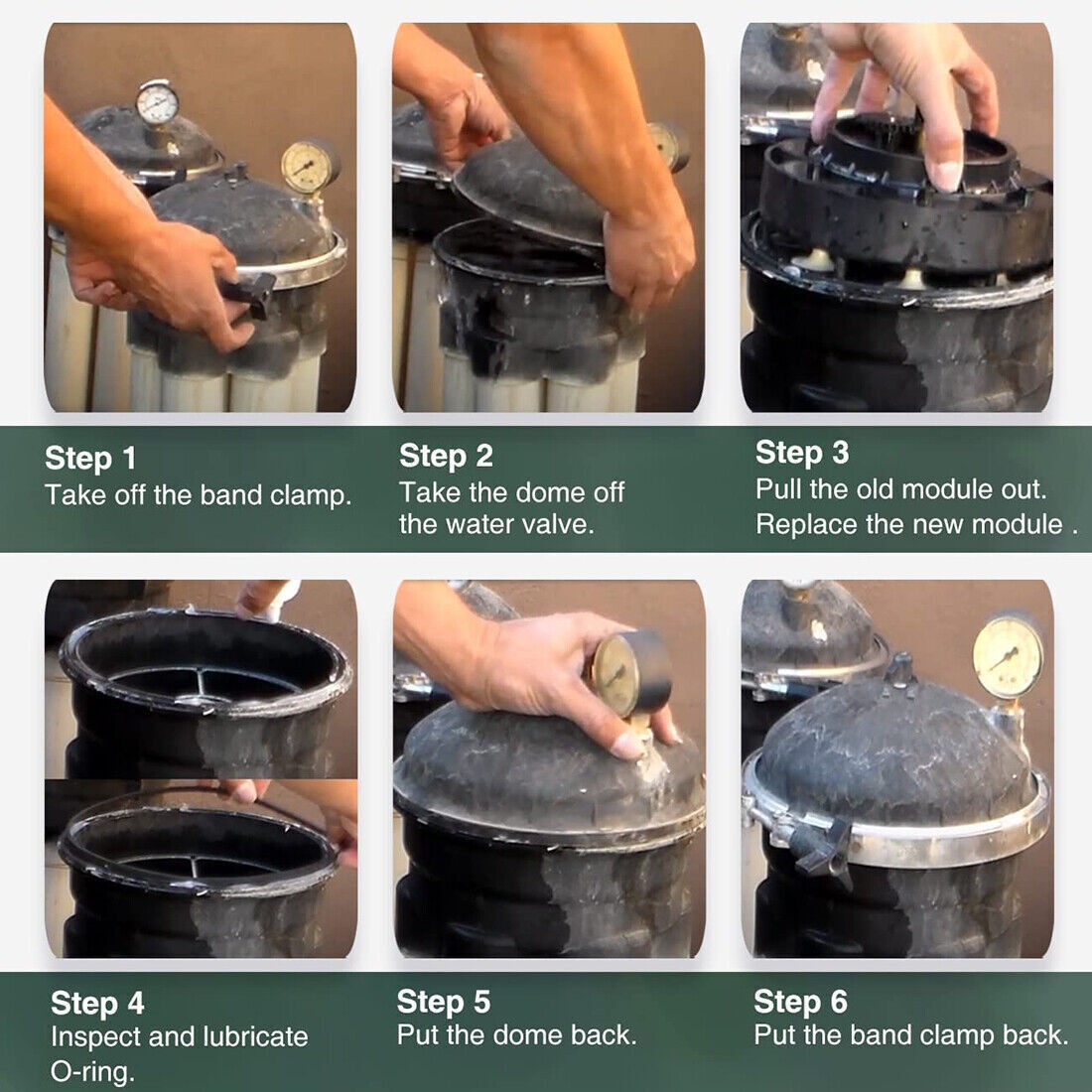 Step 1
Take off the band clamp.

Step 2
Take the dome off the water valve.

Step 3
Pull the old module out. Replace the new module .

Step 4
Inspect and lubricate O-ring.

Step 5
Put the dome back.

Step 6
Put the band clamp back.