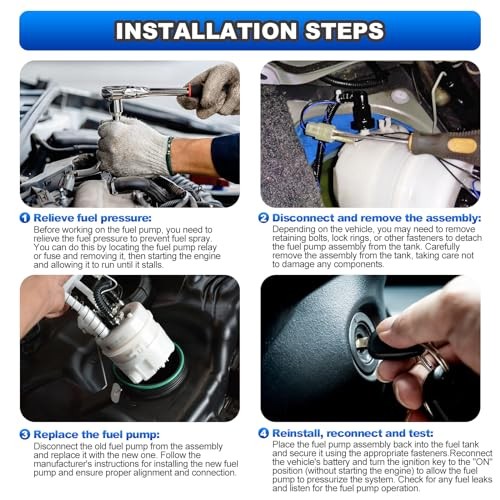 INSTALLATION STEPS

1 Relieve fuel pressure:
Before working on the fuel pump, you need to relieve the fuel pressure to prevent fuel spray. You can do this by locating the fuel pump relay or fuse and removing it, then starting the engine and allowing it to run until it stalls.

2 Disconnect and remove the assembly:
Depending on the vehicle, you may need to remove retaining bolts, lock rings, or other fasteners to detach the fuel pump assembly from the tank. Carefully remove the assembly from the tank, taking care not to damage any components.

3 Replace the fuel pump:
Disconnect the old fuel pump from the assembly and replace it with the new one. Follow the manufacturer's instructions for installing the new fuel pump and ensure proper alignment and connection.

4 Reinstall, reconnect and test:
Place the fuel pump assembly back into the fuel tank and secure it using the appropriate fasteners.Reconnect the vehicle's battery and turn the ignition key to the "ON" position (without starting the engine) to allow the fuel pump to pressurize the system. Check for any fuel leaks and listen for the fuel pump operation.