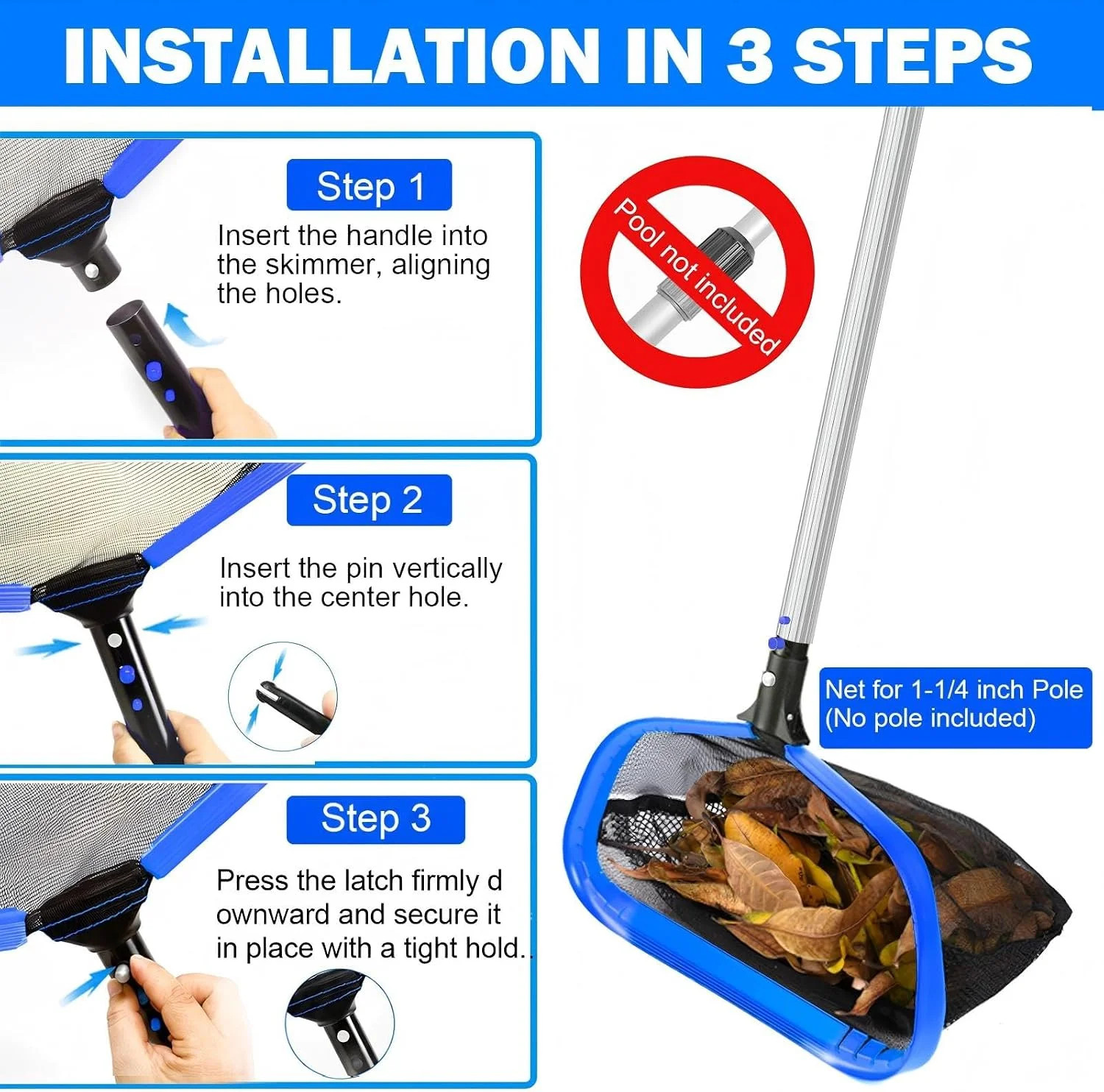 INSTALLATION IN 3 STEPS

Step 1

Insert the handle into the skimmer, aligning the holes.

Step 2

Insert the pin vertically into the center hole.

Step 3

Press the latch firmly d ownward and secure it in place with a tight hold..

Pool not included

Net for 1-1/4 inch Pole (No pole included)