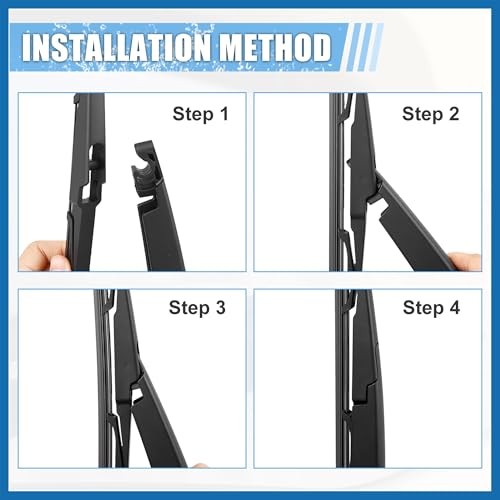 INSTALLATION METHOD

Step 1

Step 2

Step 3

Step 4