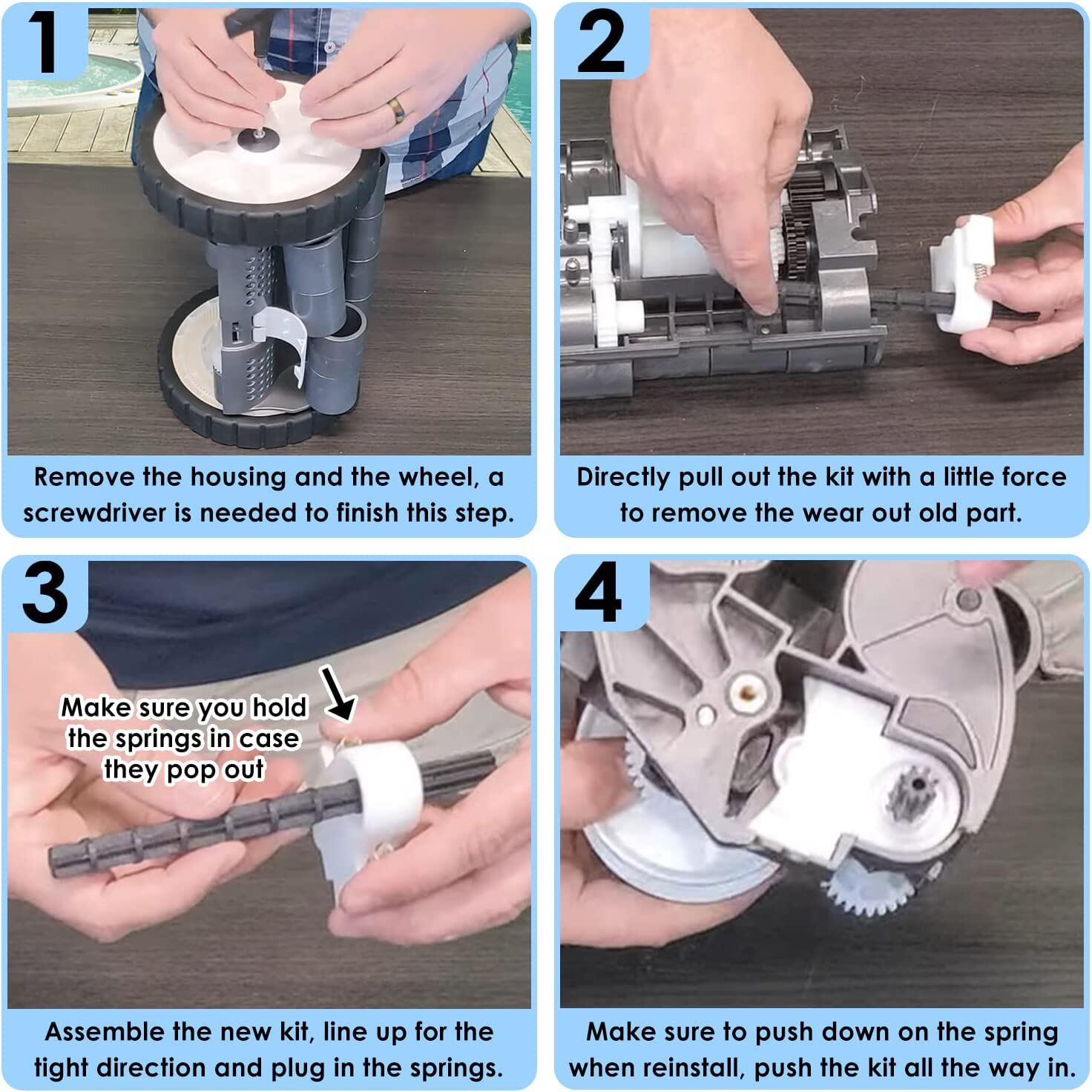 1

Remove the housing and the wheel, a screwdriver is needed to finish this step.

2

Directly pull out the kit with a little force to remove the wear out old part.

3

Make sure you hold the springs in case they pop out

Assemble the new kit, line up for the tight direction and plug in the springs.

4

Make sure to push down on the spring when reinstall, push the kit all the way in.