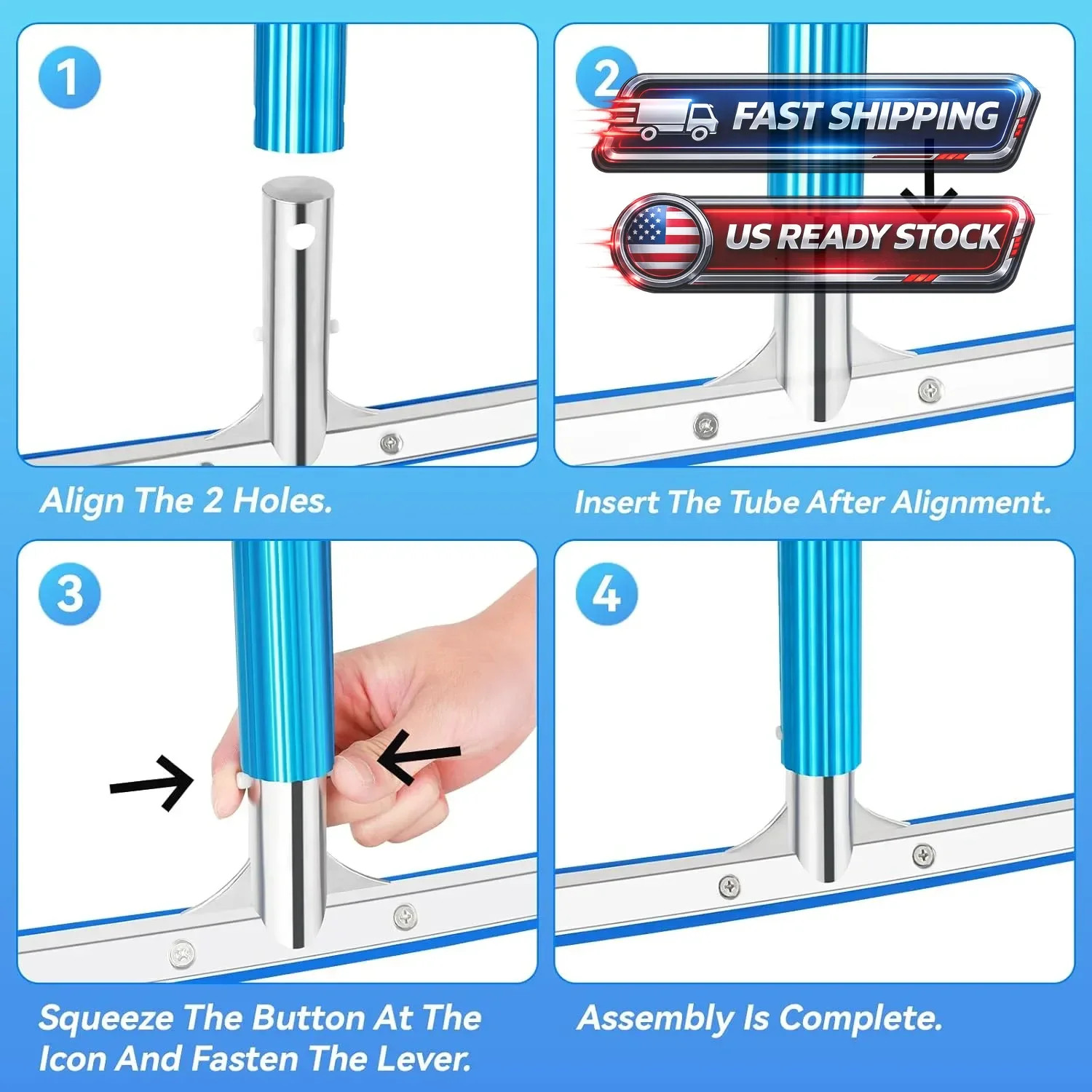 1

Align The 2 Holes.

2

FAST SHIPPING

US READY STOCK

Insert The Tube After Alignment.

3

Squeeze The Button At The Icon And Fasten The Lever.

4

Assembly Is Complete.