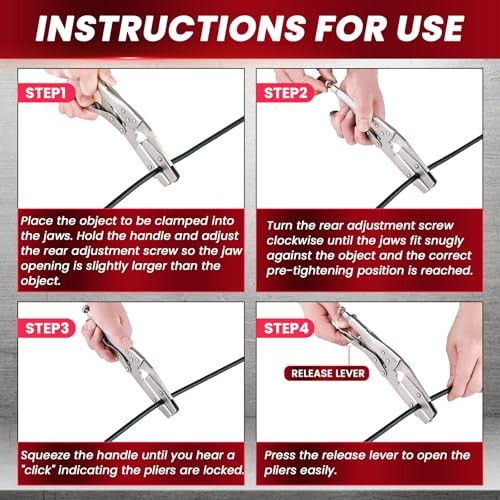 INSTRUCTIONS FOR USE

STEP1

Place the object to be clamped into the jaws. Hold the handle and adjust the rear adjustment screw so the jaw opening is slightly larger than the object.

STEP2

Turn the rear adjustment screw clockwise until the jaws fit snugly against the object and the correct pre-tightening position is reached.

STEP3

Squeeze the handle until you hear a "click" indicating the pliers are locked.

STEP4

RELEASE LEVER

Press the release lever to open the pliers easily.