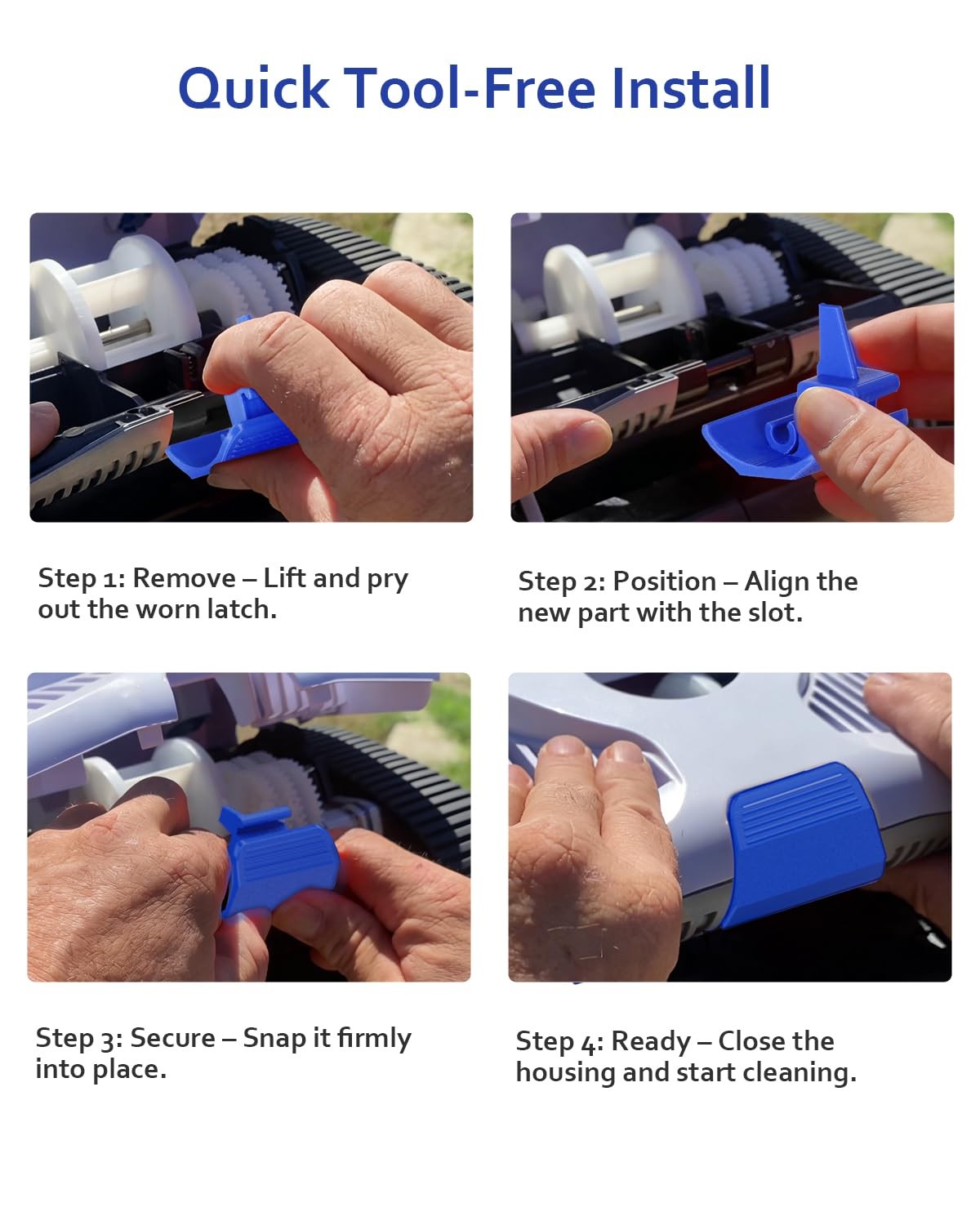 Quick Tool-Free Install

Step 1: Remove – Lift and pry out the worn latch.

Step 2: Position – Align the new part with the slot.

Step 3: Secure – Snap it firmly into place.

Step 4: Ready – Close the housing and start cleaning.