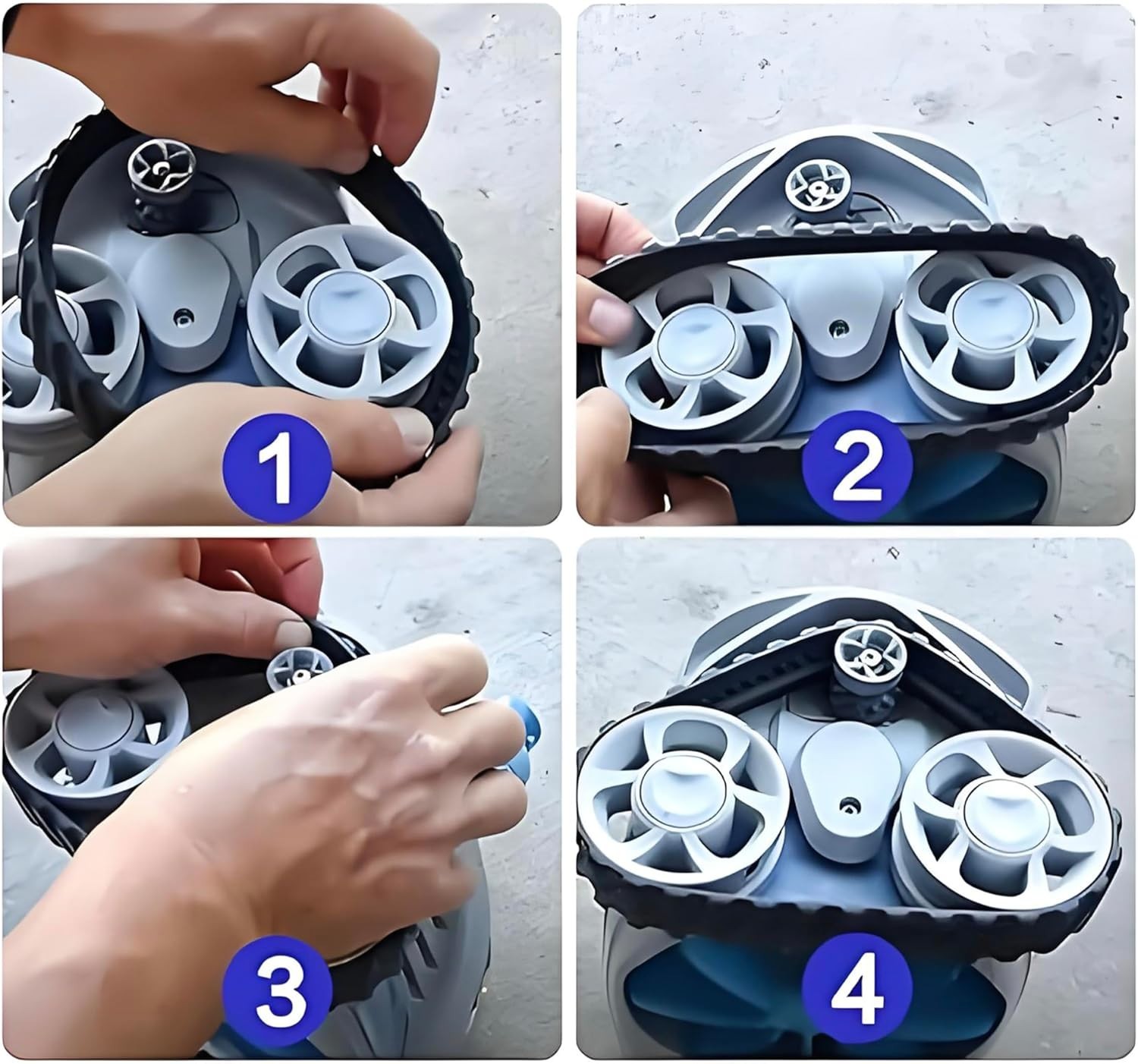 1

2

3

4