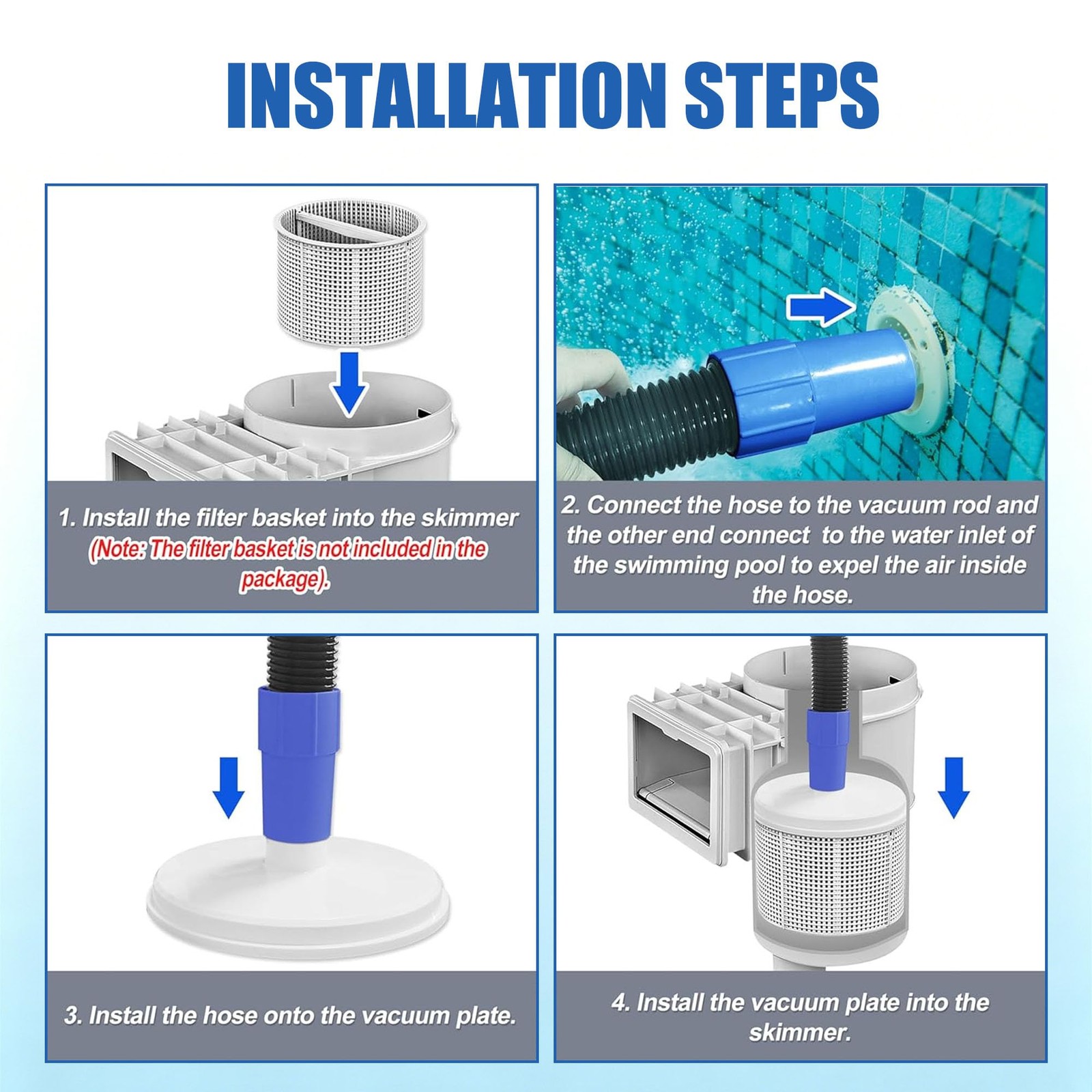 INSTALLATION STEPS

1. Install the filter basket into the skimmer (Note: The filter basket is not included in the package).

2. Connect the hose to the vacuum rod and the other end connect  to the water inlet of the swimming pool to expel the air inside the hose.

3. Install the hose onto the vacuum plate.

4. Install the vacuum plate into the skimmer.