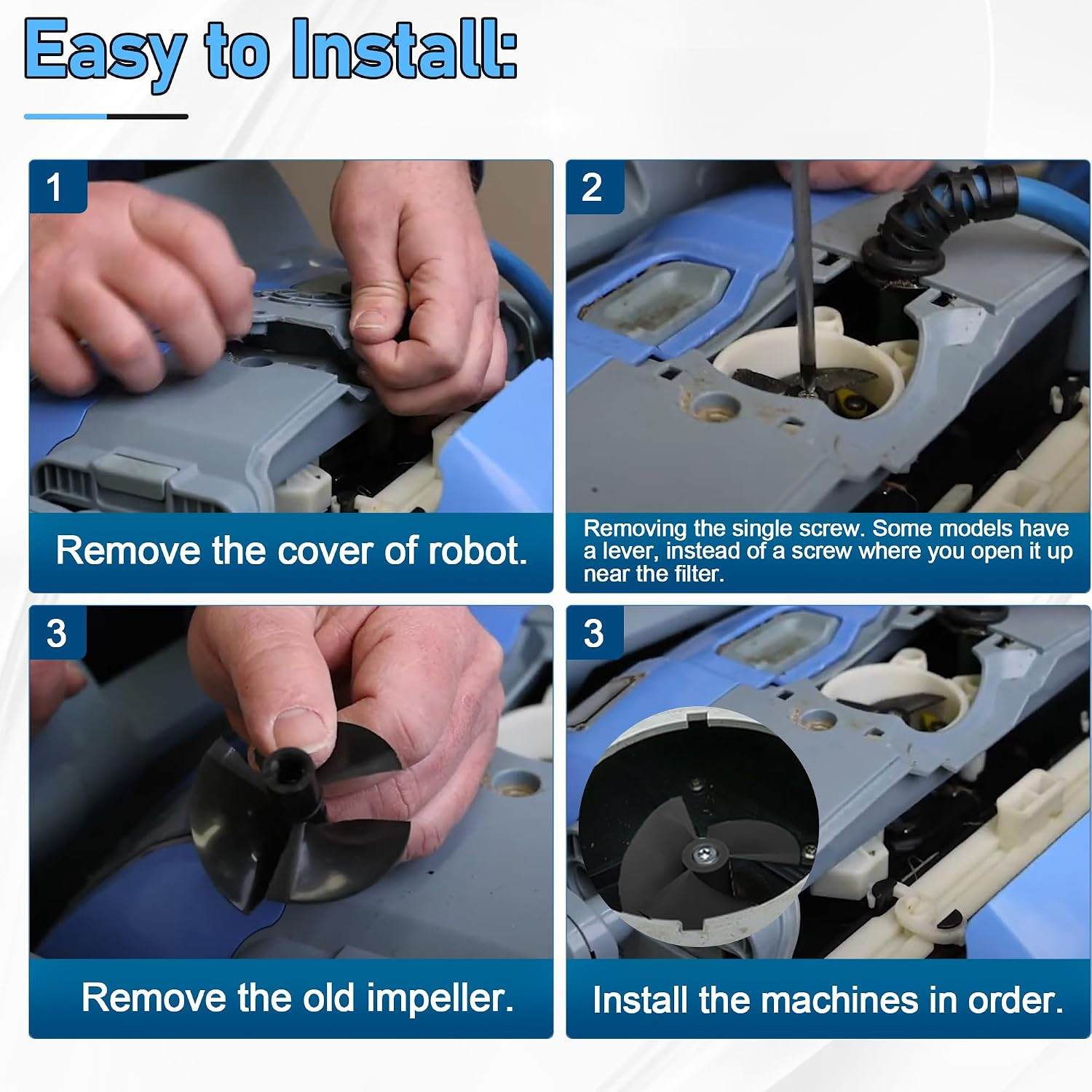 Easy to Install:

1

Remove the cover of robot.

2

Removing the single screw. Some models have a lever, instead of a screw where you open it up near the filter.

3

Remove the old impeller.

3

Install the machines in order.