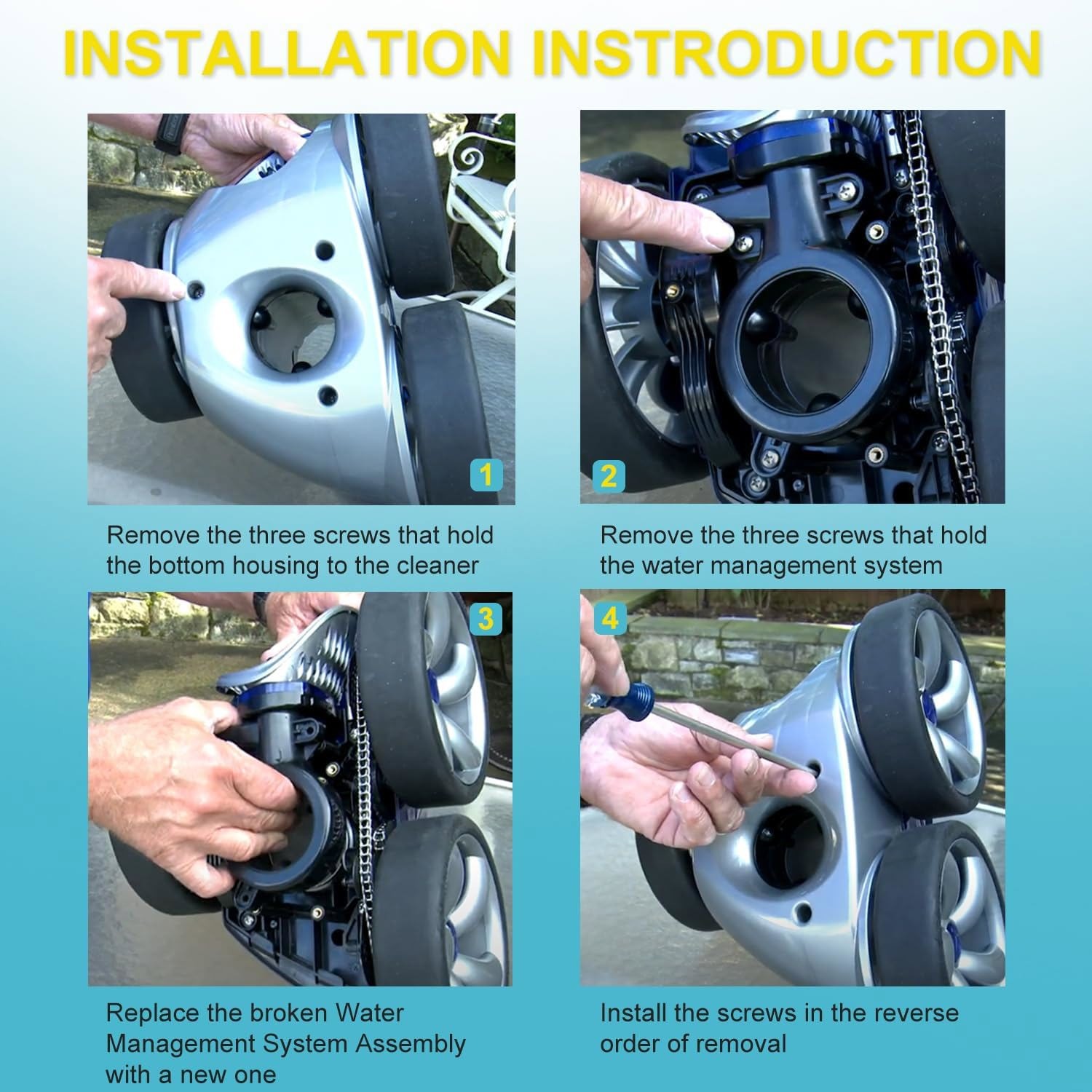 INSTALLATION INSTRODUCTION

1

Remove the three screws that hold the bottom housing to the cleaner

2

Remove the three screws that hold the water management system

3

Replace the broken Water Management System Assembly with a new one

4

Install the screws in the reverse order of removal