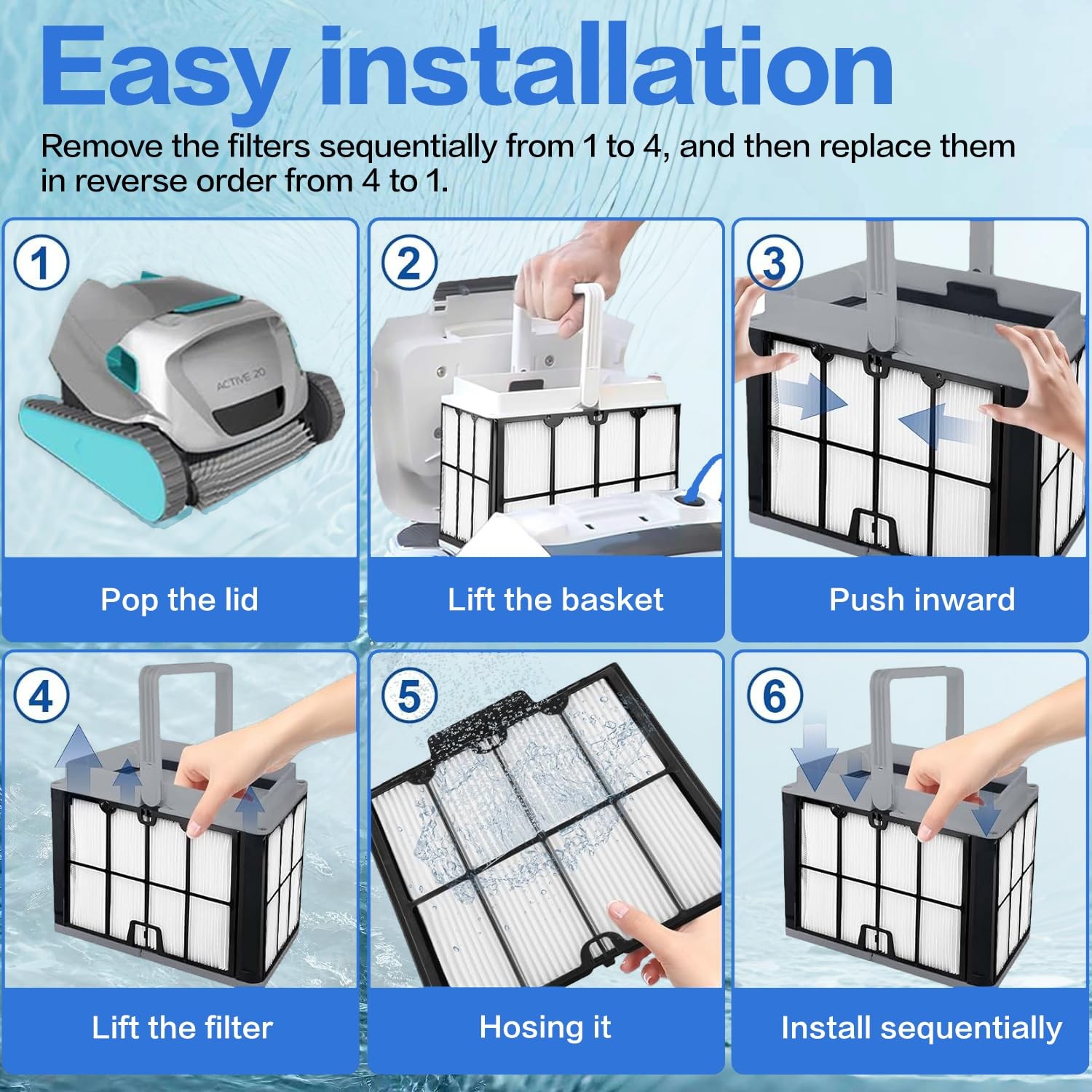 Easy installation

Remove the filters sequentially from 1 to 4, and then replace them in reverse order from 4 to 1.

1

ACTIVE 20

Pop the lid

2

Lift the basket

3

Push inward

4

Lift the filter

5

Hosing it

6

Install sequentially