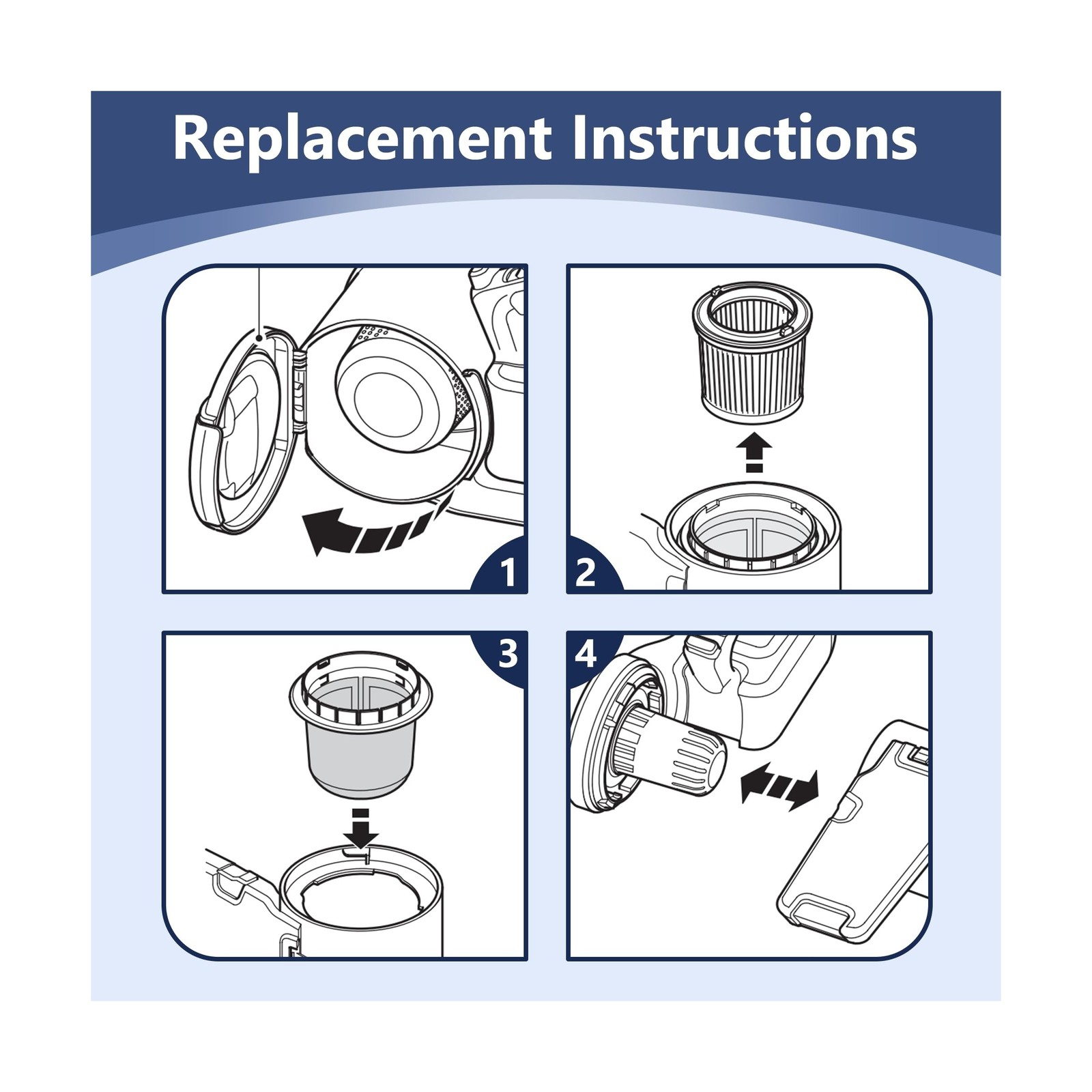 Replacement Instructions

1

2

3

4