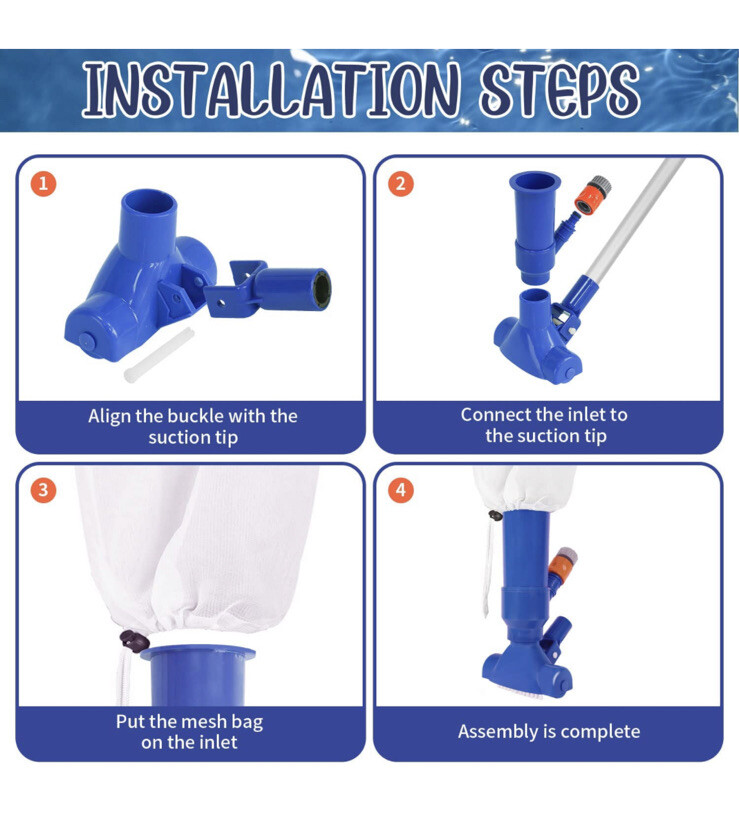 INSTALLATION STEPS

1

Align the buckle with the suction tip

2

Connect the inlet to the suction tip

3

Put the mesh bag on the inlet

4

Assembly is complete