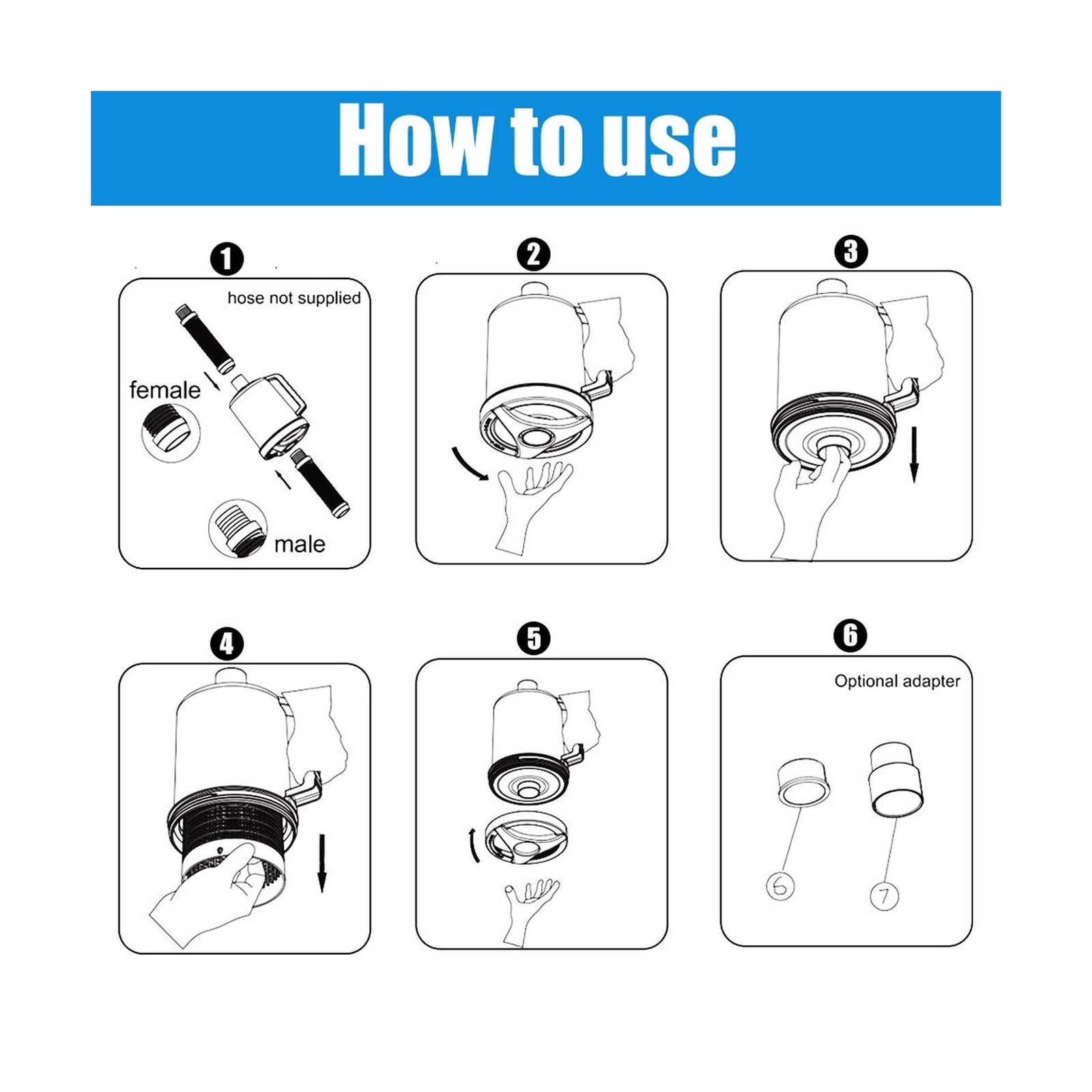 How to use

1
hose not supplied
female
male

2

3

4

5

6
Optional adapter
6
7