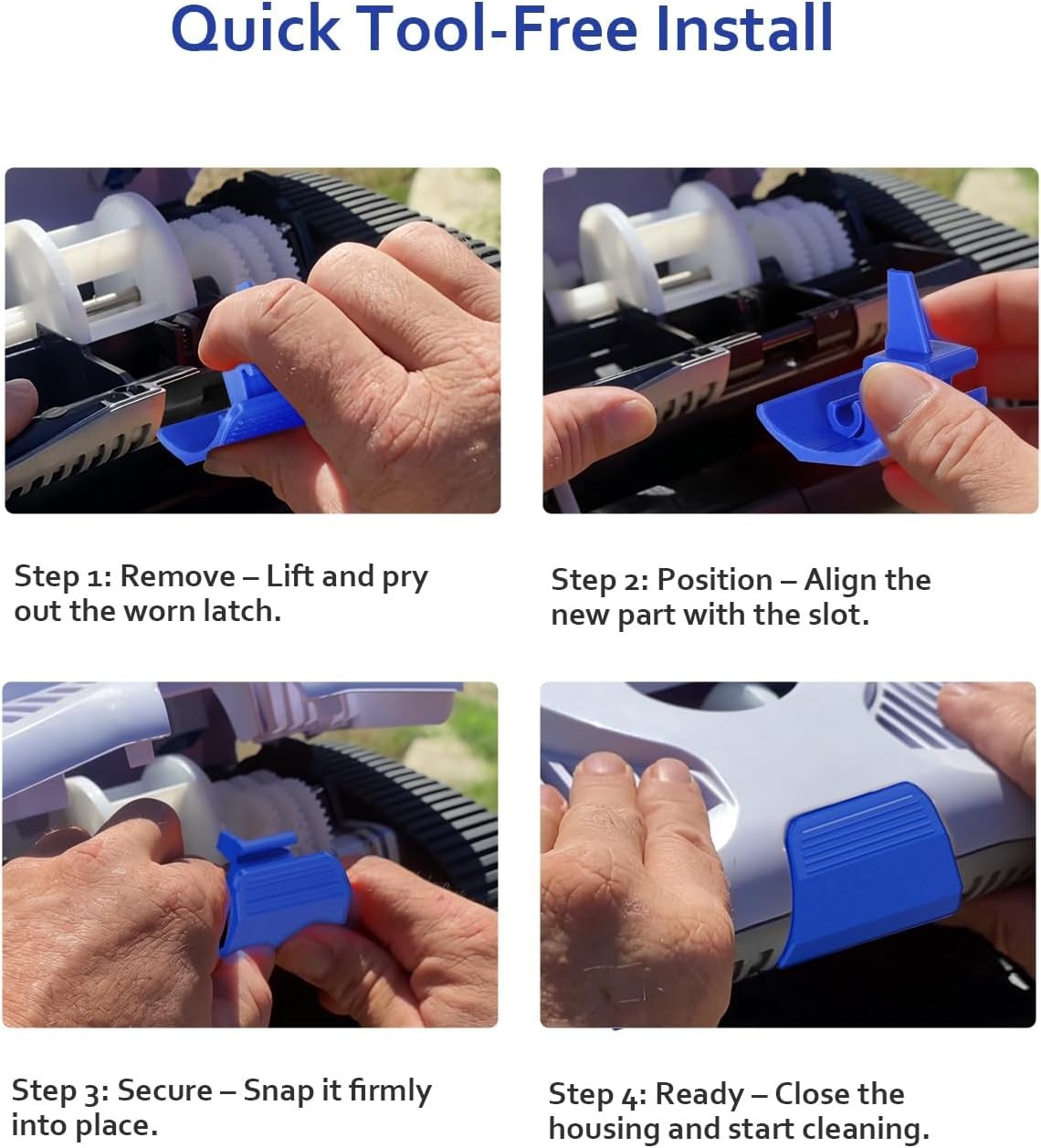 Quick Tool-Free Install

Step 1: Remove – Lift and pry out the worn latch.

Step 2: Position – Align the new part with the slot.

Step 3: Secure – Snap it firmly into place.

Step 4: Ready – Close the housing and start cleaning.