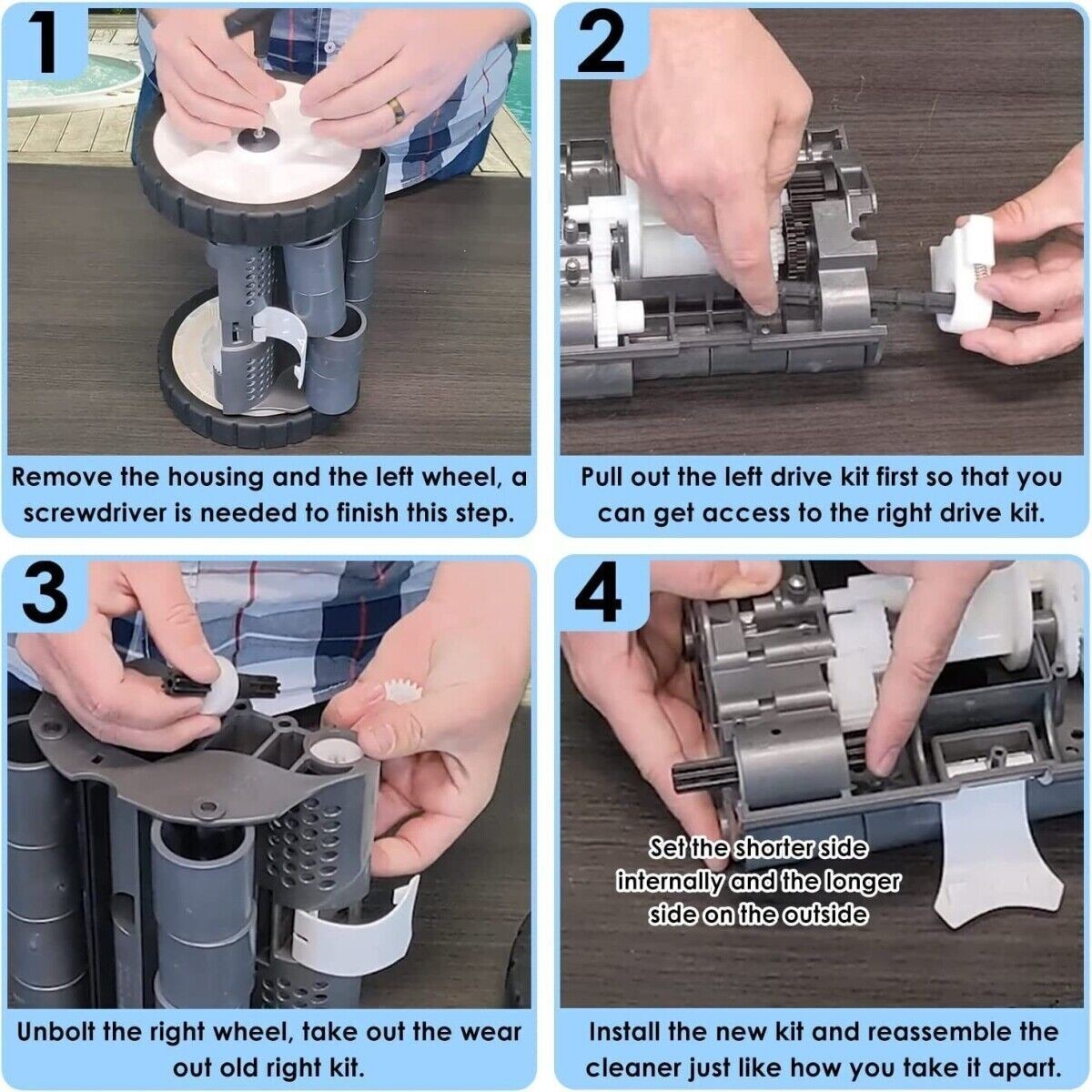 1

Remove the housing and the left wheel, a screwdriver is needed to finish this step.

2

Pull out the left drive kit first so that you can get access to the right drive kit.

3

Unbolt the right wheel, take out the wear out old right kit.

4

Set the shorter side internally and the longer side on the outside

Install the new kit and reassemble the cleaner just like how you take it apart.