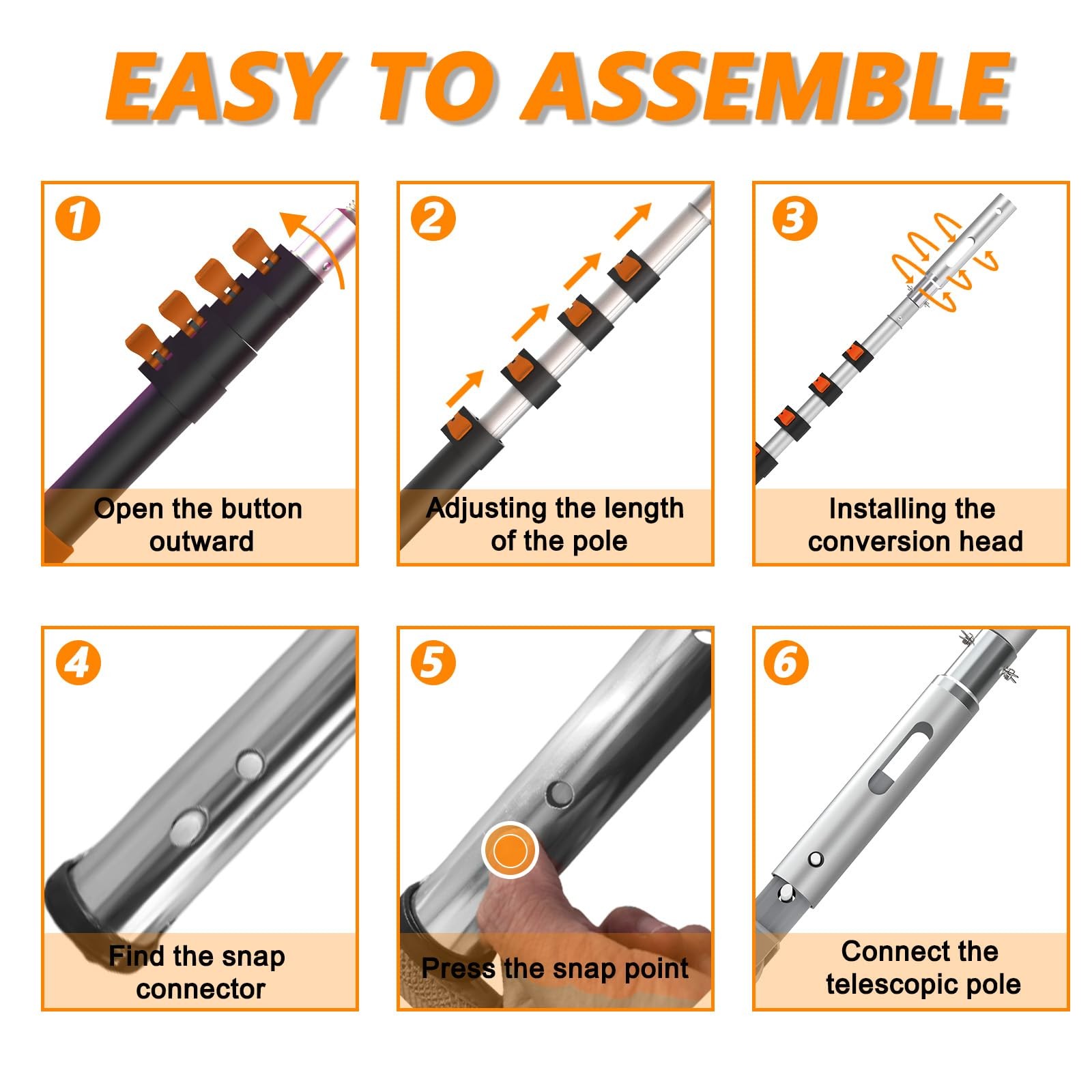 EASY TO ASSEMBLE

1
Open the button outward

2
Adjusting the length of the pole

3
Installing the conversion head

4
Find the snap connector

5
Press the snap point

6
Connect the telescopic pole