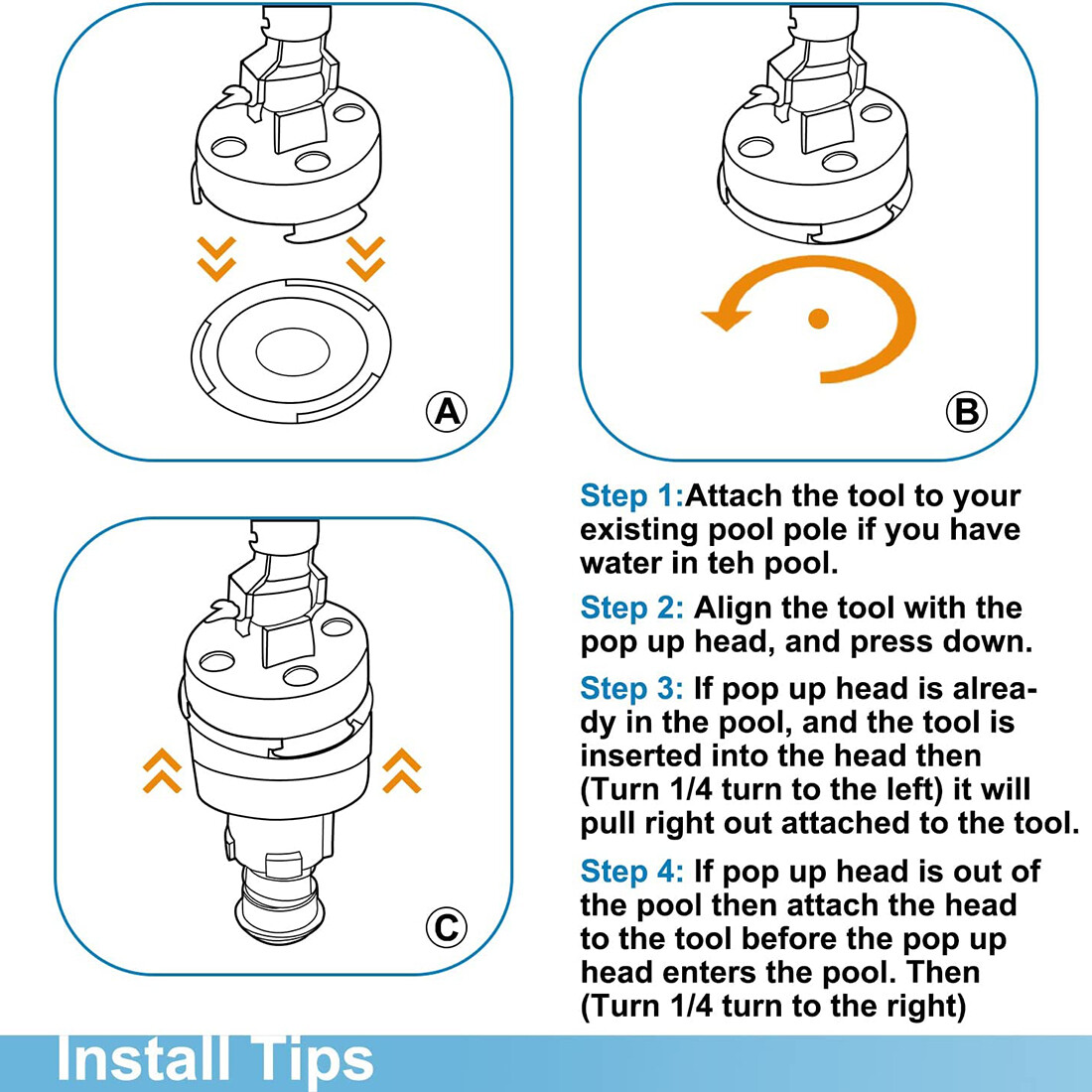 A

B

C

Step 1:Attach the tool to your existing pool pole if you have water in teh pool.

Step 2: Align the tool with the pop up head, and press down.

Step 3: If pop up head is already in the pool, and the tool is inserted into the head then (Turn 1/4 turn to the left) it will pull right out attached to the tool.

Step 4: If pop up head is out of the pool then attach the head to the tool before the pop up head enters the pool. Then (Turn 1/4 turn to the right)

Install Tips