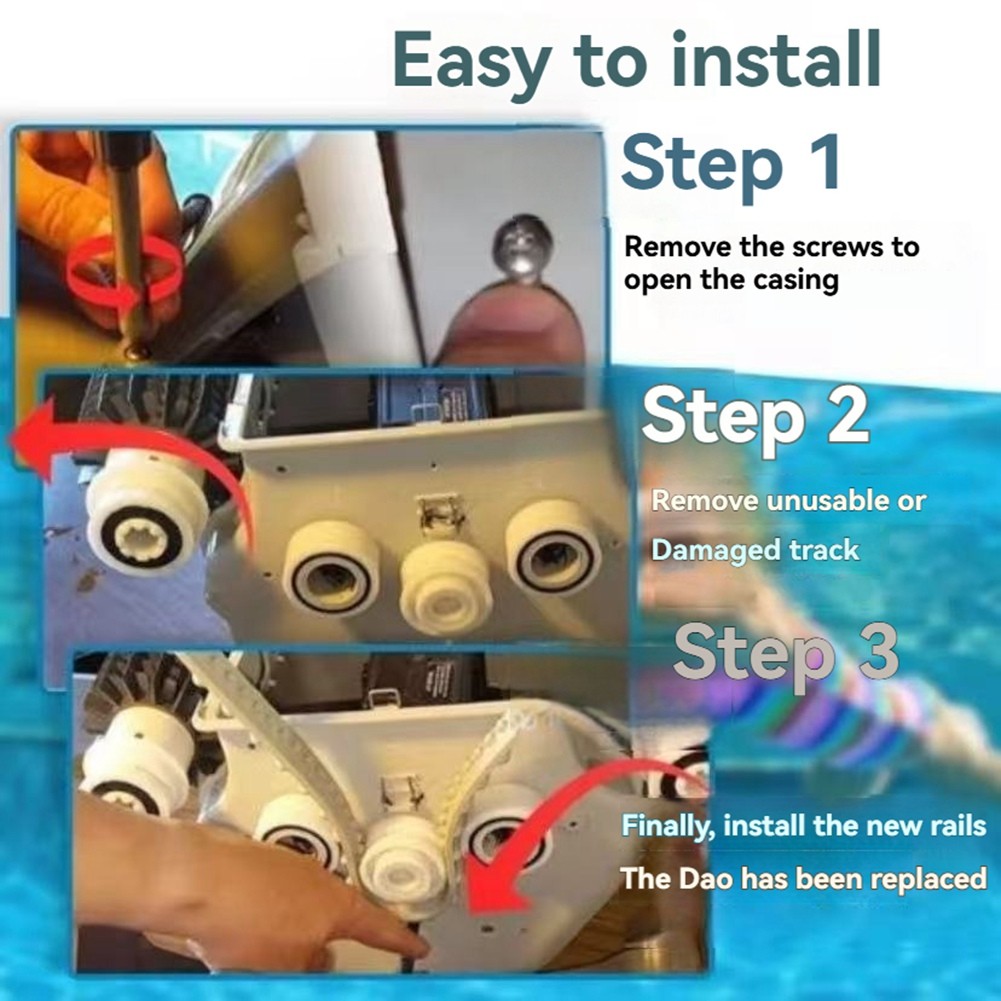 Easy to install

Step 1

Remove the screws to open the casing

Step 2

Remove unusable or Damaged track

Step 3

Finally, install the new rails

The Dao has been replaced