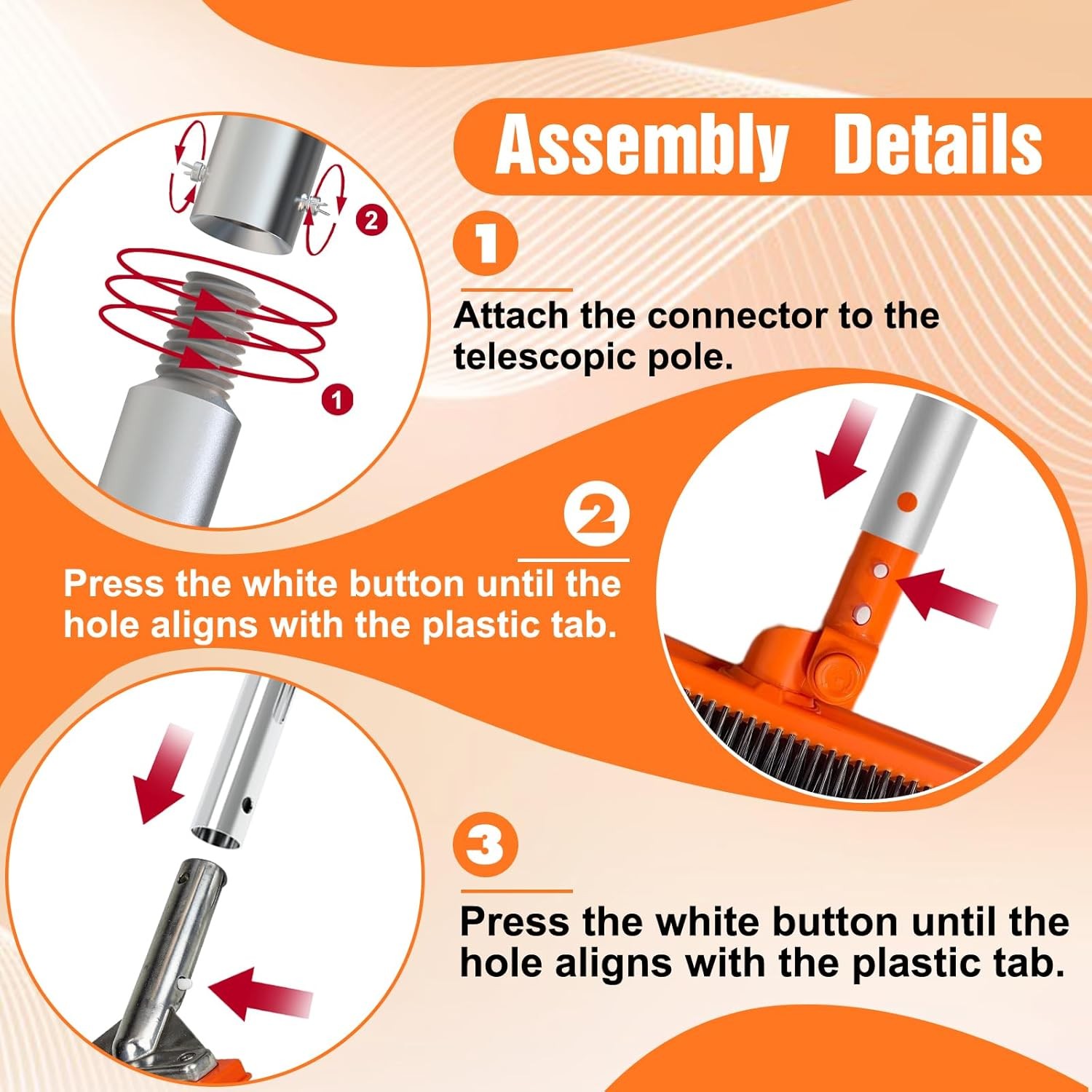 Assembly Details

2

1

1

Attach the connector to the telescopic pole.

2

Press the white button until the hole aligns with the plastic tab.

3

Press the white button until the hole aligns with the plastic tab.