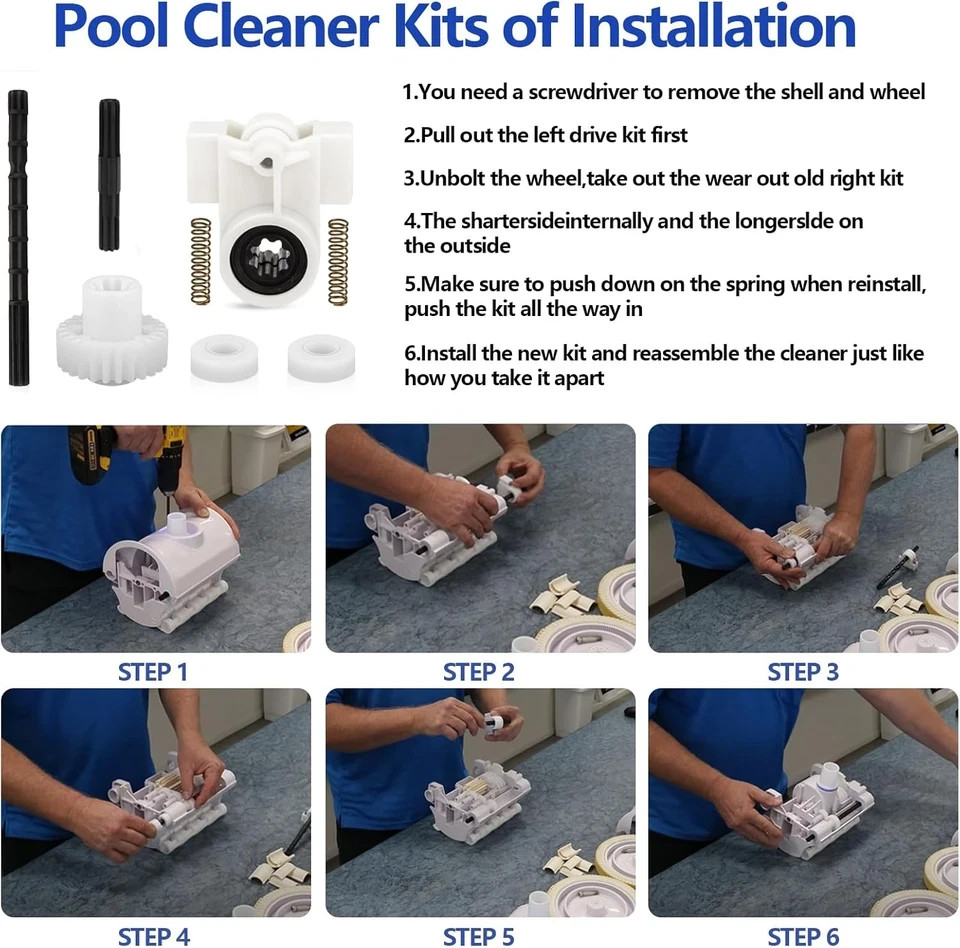 Pool Cleaner Kits of Installation

1.You need a screwdriver to remove the shell and wheel

2.Pull out the left drive kit first

3.Unbolt the wheel,take out the wear out old right kit

4.The shartersideinternally and the longersIde on the outside

5.Make sure to push down on the spring when reinstall, push the kit all the way in

6.Install the new kit and reassemble the cleaner just like how you take it apart

STEP 1

STEP 2

STEP 3

STEP 4

STEP 5

STEP 6