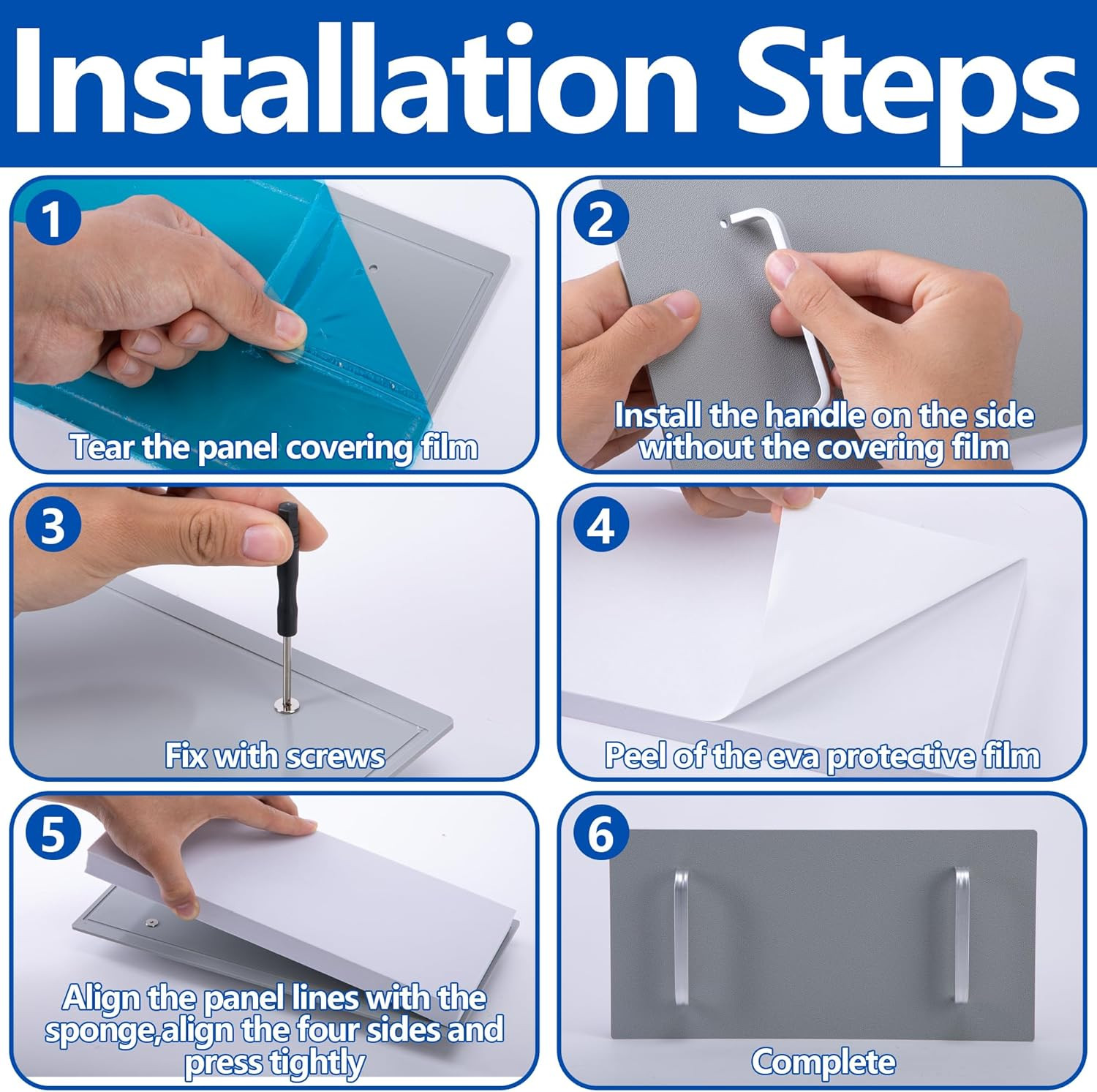 Installation Steps

1

Tear the panel covering film

2

Install the handle on the side without the covering film

3

Fix with screws

4

Peel of the eva protective film

5

Align the panel lines with the sponge,align the four sides and press tightly

6

Complete