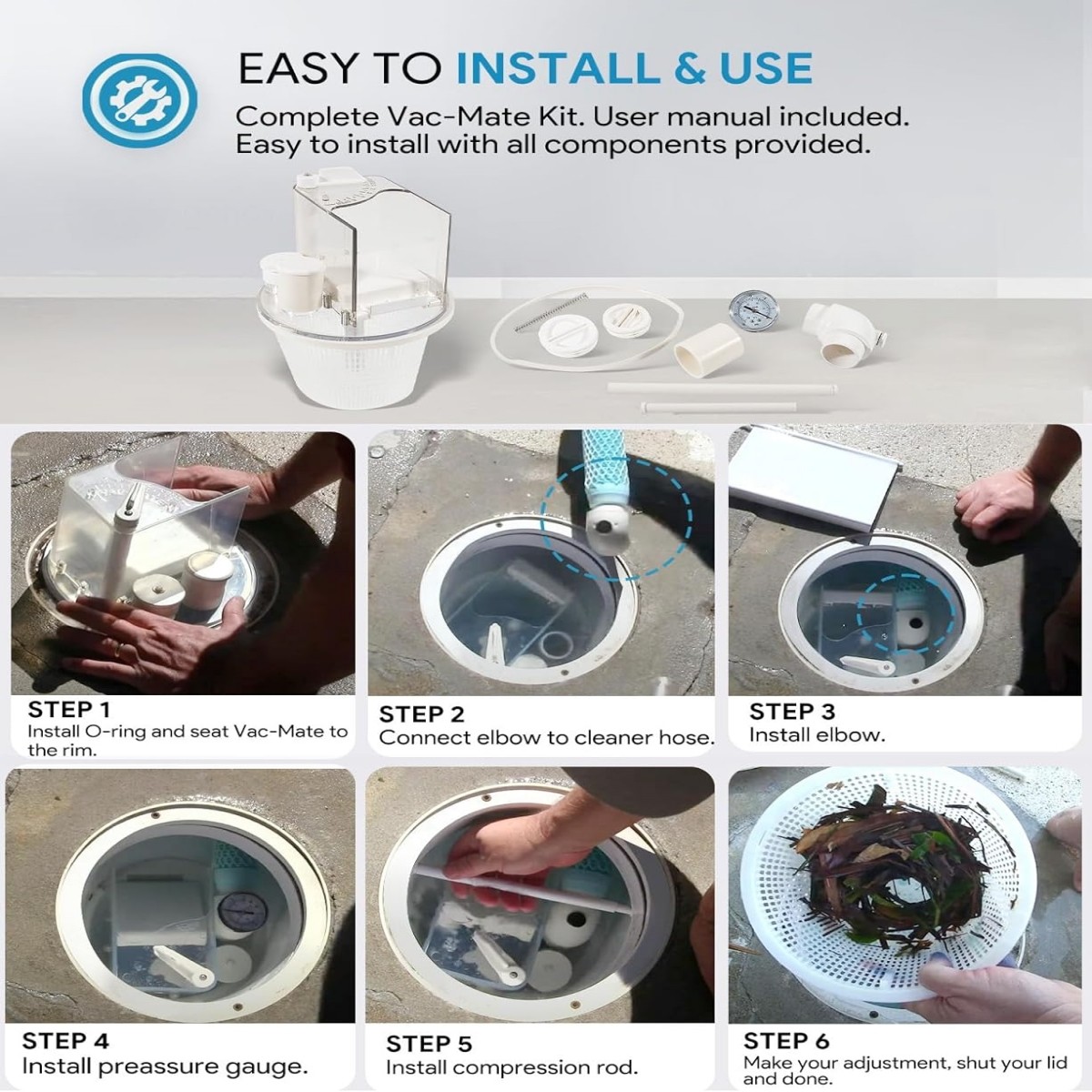 EASY TO INSTALL & USE

Complete Vac-Mate Kit. User manual included. Easy to install with all components provided.

STEP 1
Install O-ring and seat Vac-Mate to the rim.

STEP 2
Connect elbow to cleaner hose.

STEP 3
Install elbow.

STEP 4
Install preassure gauge.

STEP 5
Install compression rod.

STEP 6
Make your adjustment, shut your lid and done.