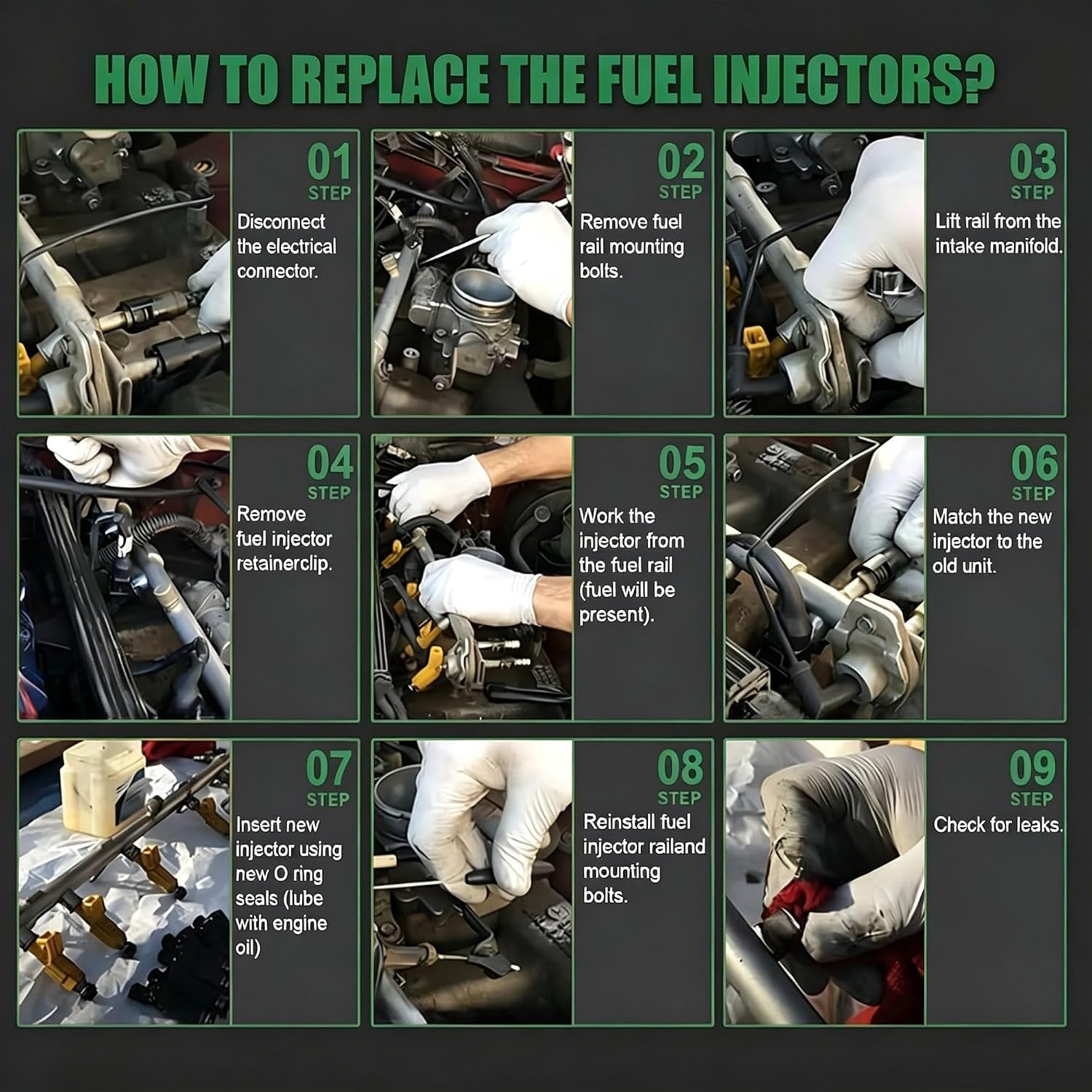 HOW TO REPLACE THE FUEL INJECTORS?

01
STEP
Disconnect the electrical connector.

02
STEP
Remove fuel rail mounting bolts.

03
STEP
Lift rail from the intake manifold.

04
STEP
Remove fuel injector retainerclip.

05
STEP
Work the injector from the fuel rail (fuel will be present).

06
STEP
Match the new injector to the old unit.

07
STEP
Insert new injector using new O ring seals (lube with engine oil)

08
STEP
Reinstall fuel injector railand mounting bolts.

09
STEP
Check for leaks.